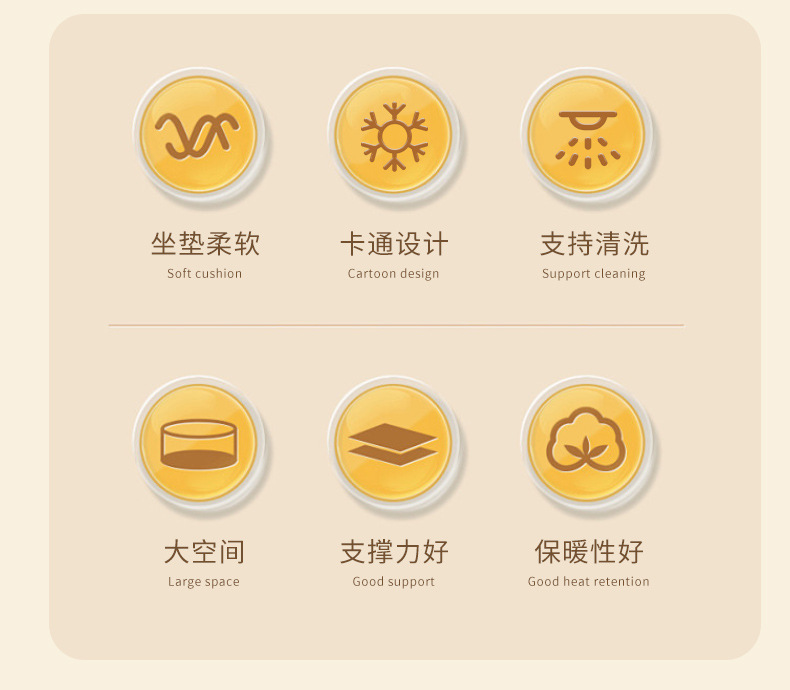 坐垫柔软
Soft cushion

卡通设计
Cartoon design

支持清洗
Support cleaning

大空间
Large space

支撑力好
Good support

保暖性好
Good heat retention