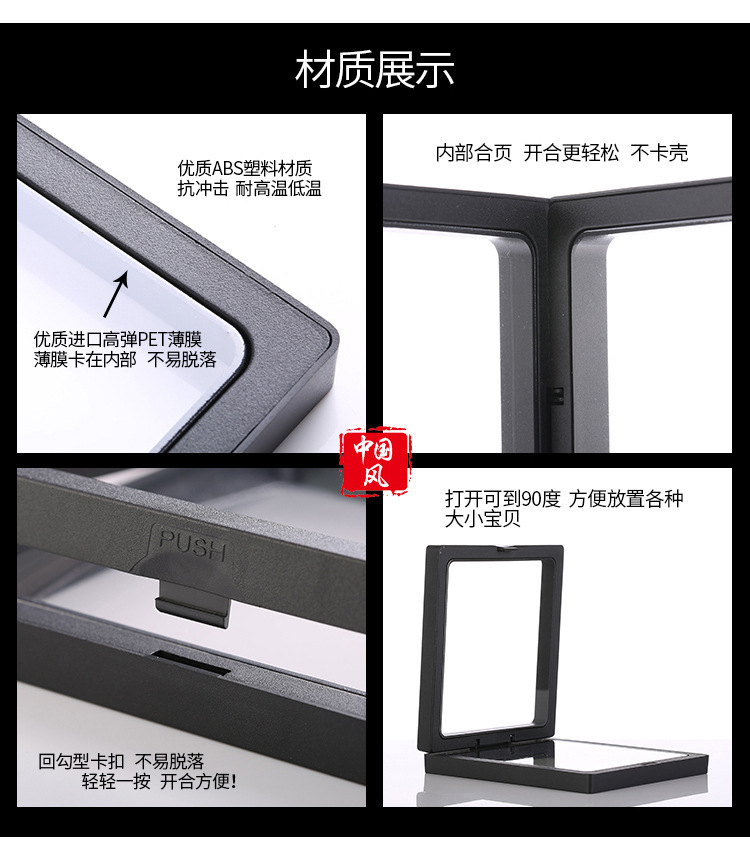 材质展示

优质ABS塑料材质
抗冲击 耐高温低温

优质进口高弹PET薄膜
薄膜卡在内部 不易脱落

内部合页 开合更轻松 不卡壳

中国风

PUSH

回勾型卡扣 不易脱落
轻轻一按 开合方便!

打开可到90度 方便放置各种大小宝贝