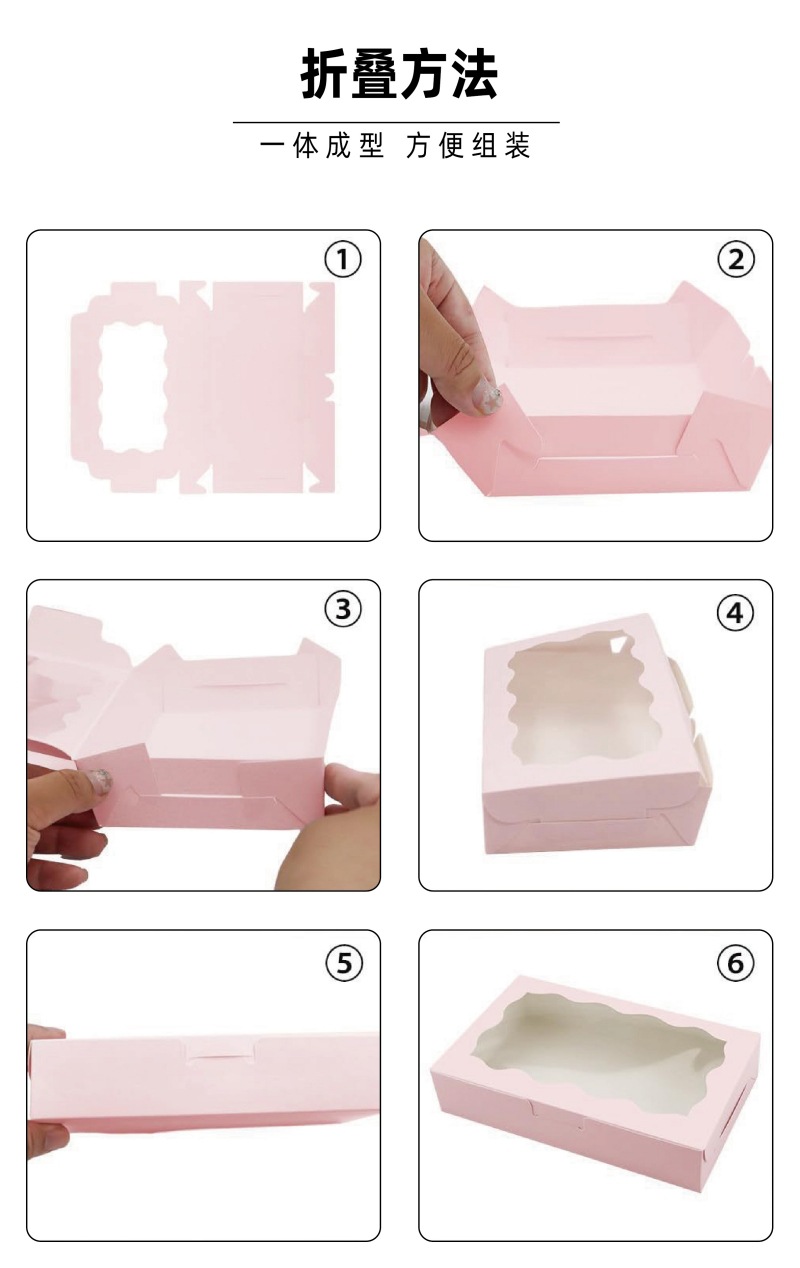 折叠方法

一体成型 方便组装

①

②

③

④

⑤

⑥