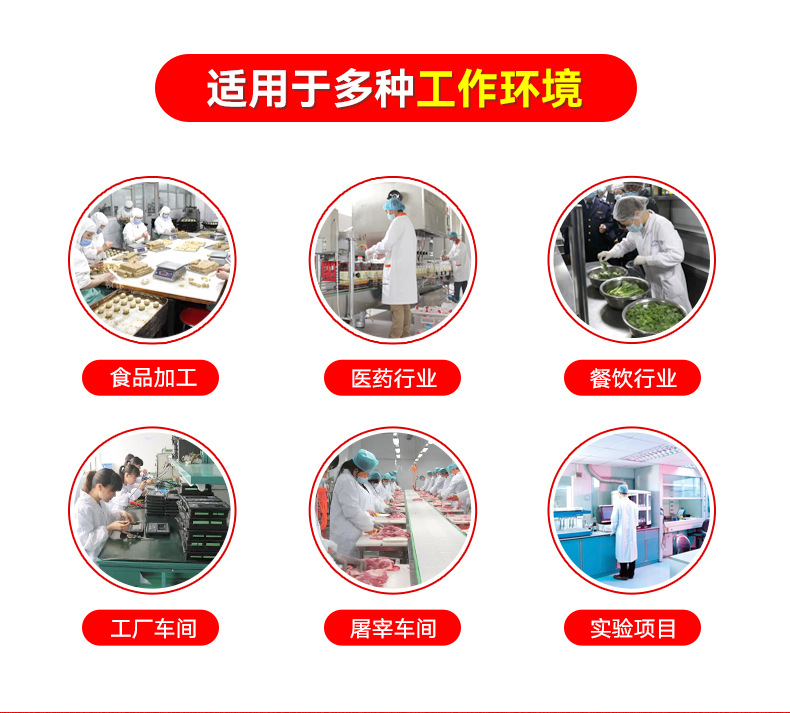 适用于多种工作环境

食品加工

医药行业

餐饮行业

工厂车间

屠宰车间

实验项目