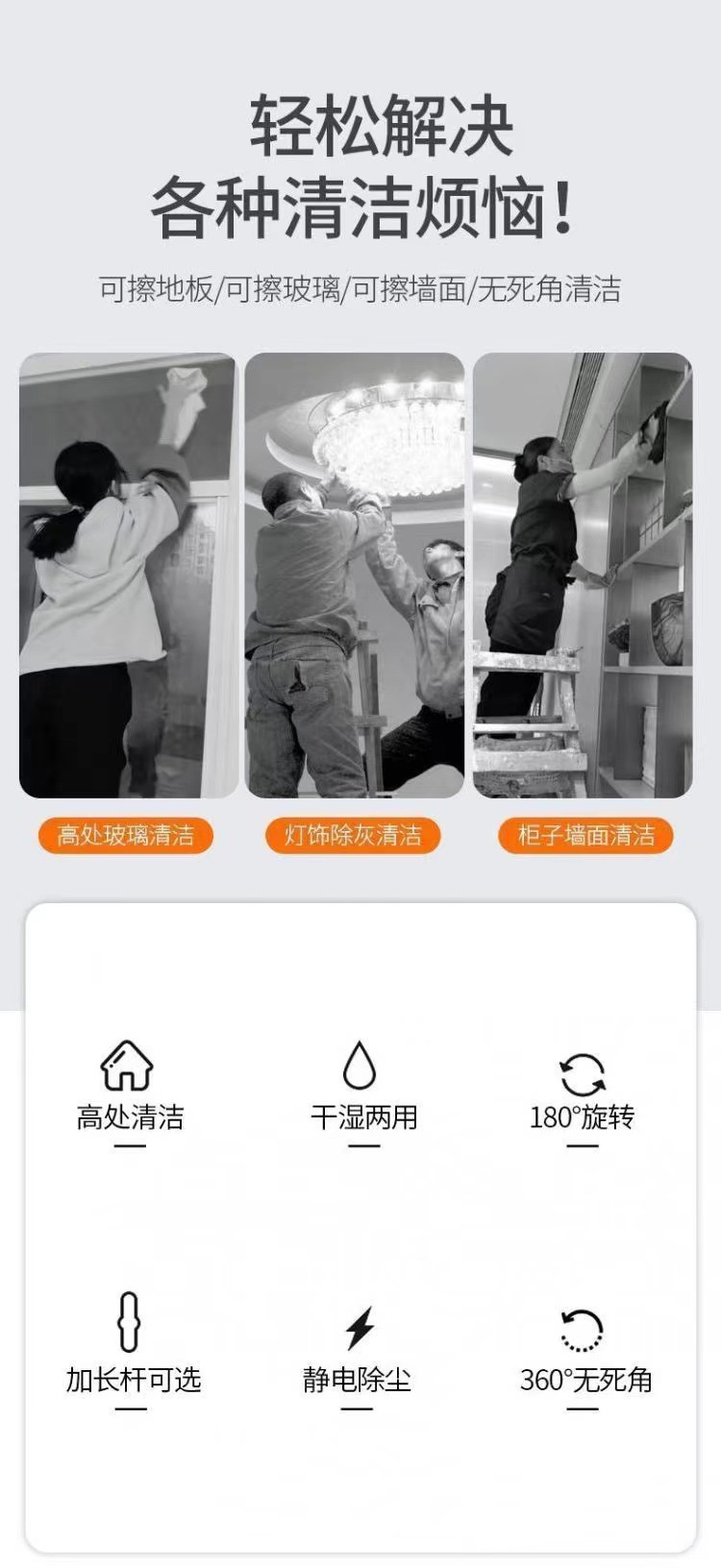 轻松解决
各种清洁烦恼!

可擦地板/可擦玻璃/可擦墙面/无死角清洁

高处玻璃清洁

灯饰除灰清洁

柜子墙面清洁

高处清洁

干湿两用

180°旋转

加长杆可选

静电除尘

360°无死角