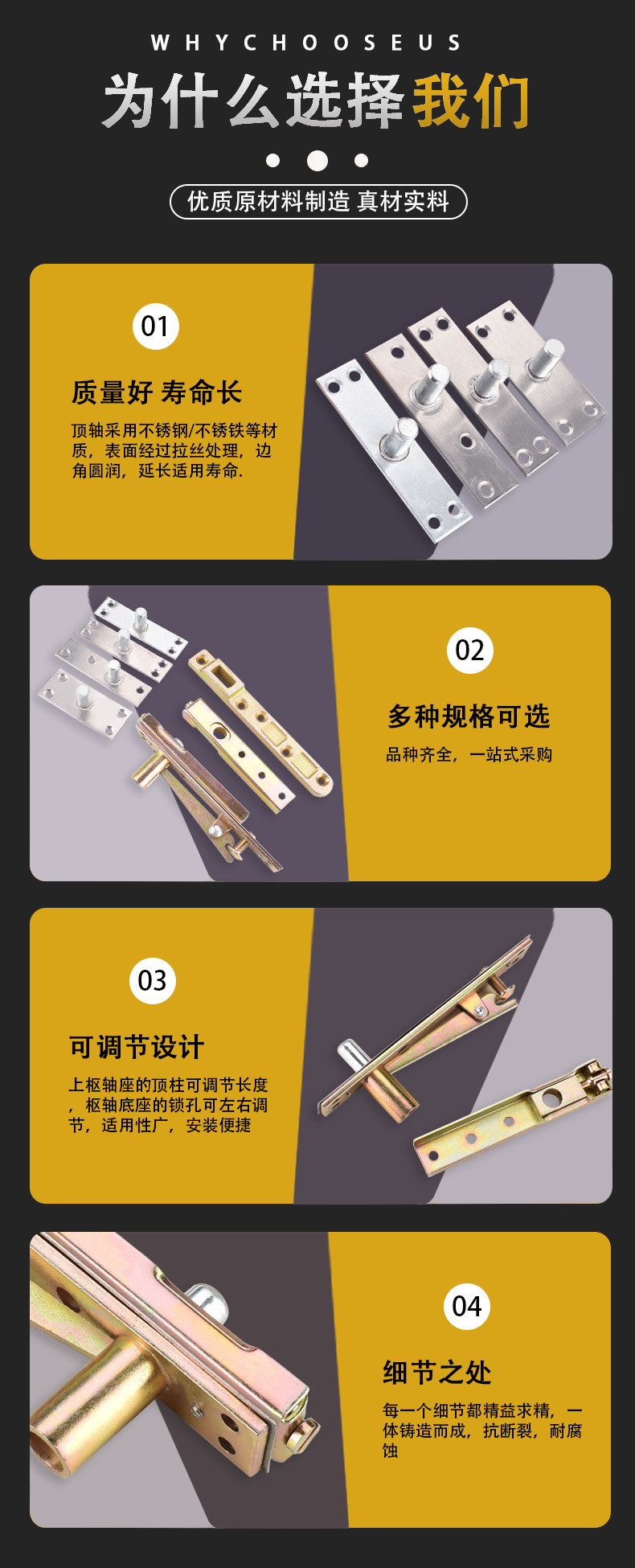 WHYCHOOSEUS

为什么选择我们

优质原材料制造 真材实料

01

质量好 寿命长

顶轴采用不锈钢/不锈铁等材质，表面经过拉丝处理，边角圆润，延长适用寿命.

02

多种规格可选

品种齐全，一站式采购

03

可调节设计

上枢轴座的顶柱可调节长度，枢轴底座的锁孔可左右调节，适用性广，安装便捷

04

细节之处

每一个细节都精益求精，一体铸造而成，抗断裂，耐腐蚀