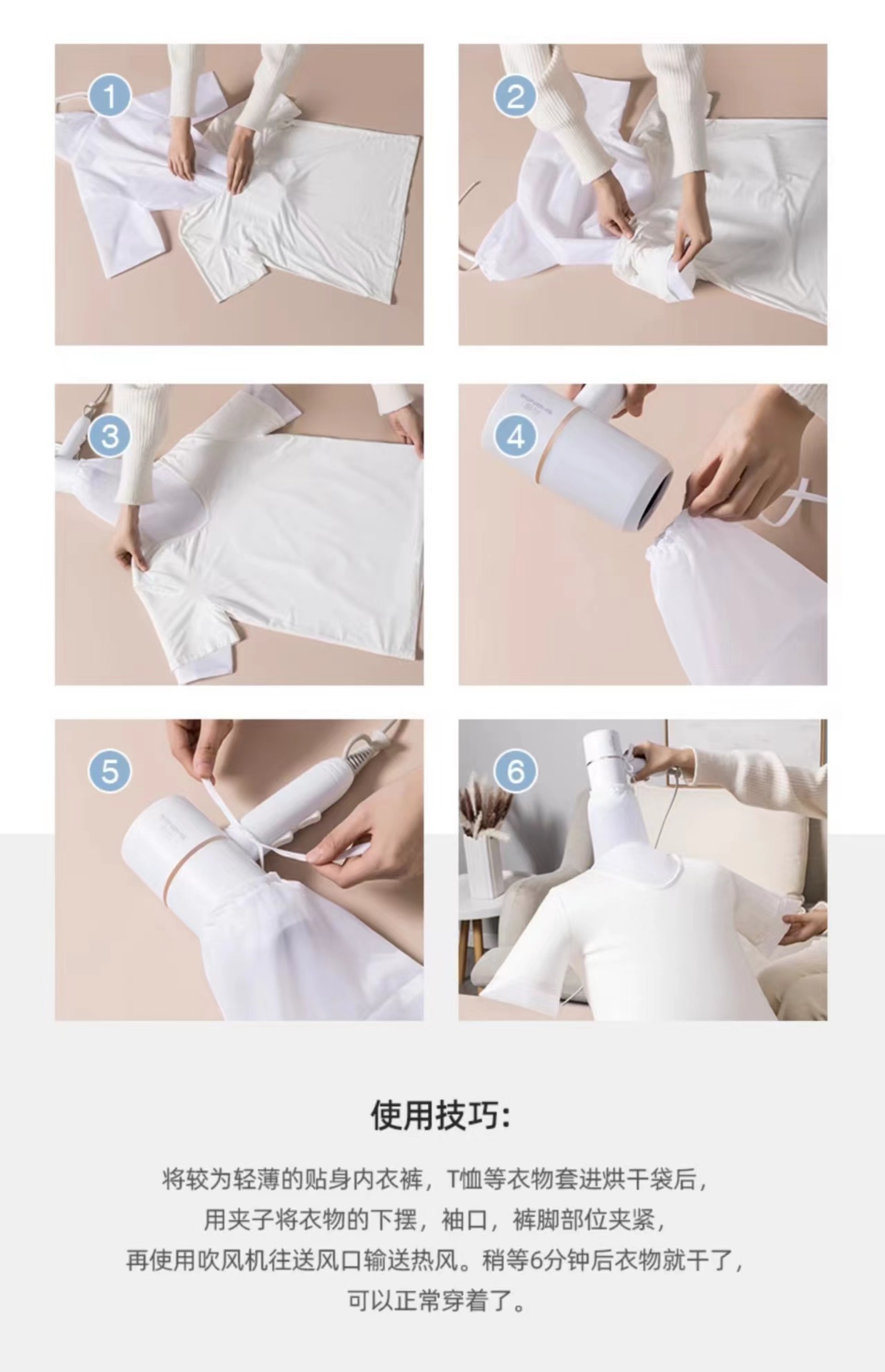 1

2

3

4

5

6

使用技巧:

将较为轻薄的贴身内衣裤，T恤等衣物套进烘干袋后，
用夹子将衣物的下摆，袖口，裤脚部位夹紧，
再使用吹风机往送风口输送热风。稍等6分钟后衣物就干了，
可以正常穿着了。