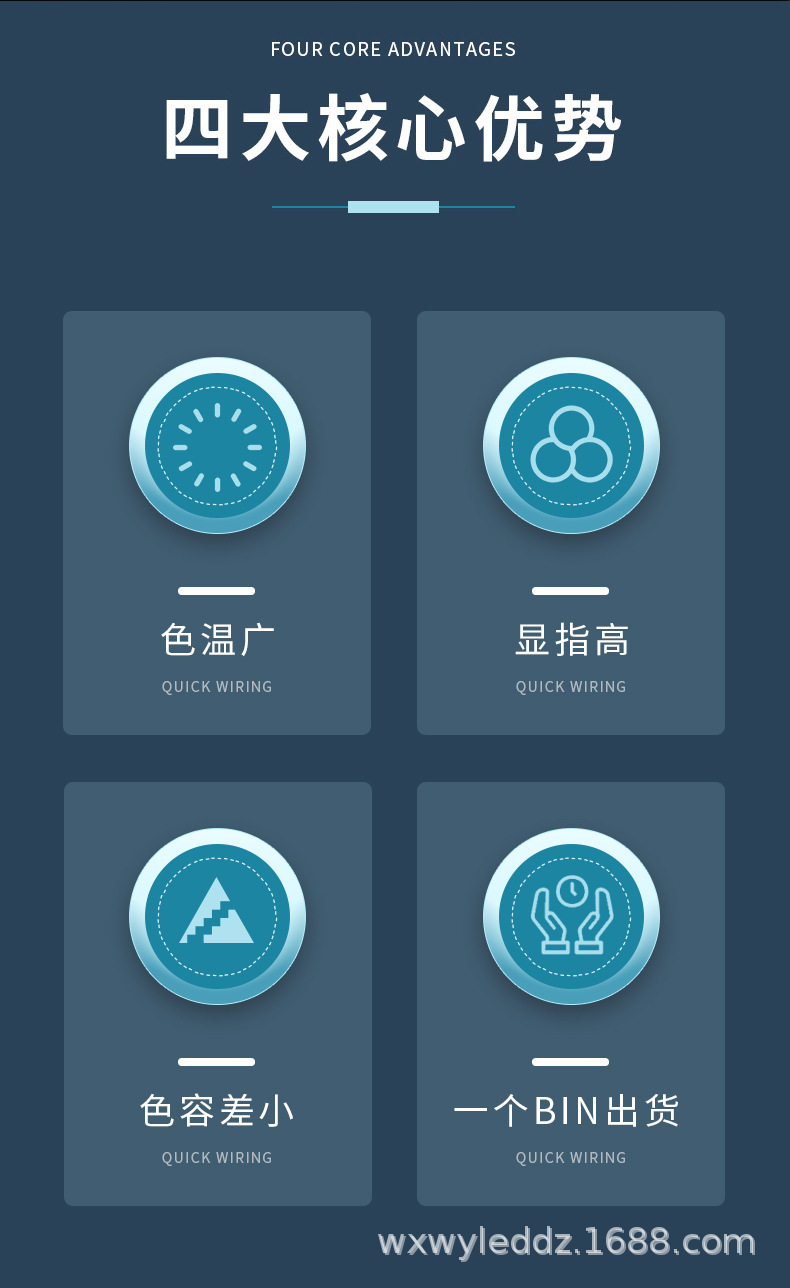 FOUR CORE ADVANTAGES

四大核心优势

色温广

QUICK WIRING

显指高

QUICK WIRING

色容差小

QUICK WIRING

一个BIN出货

QUICK WIRING

wxwyleddz.1688.com