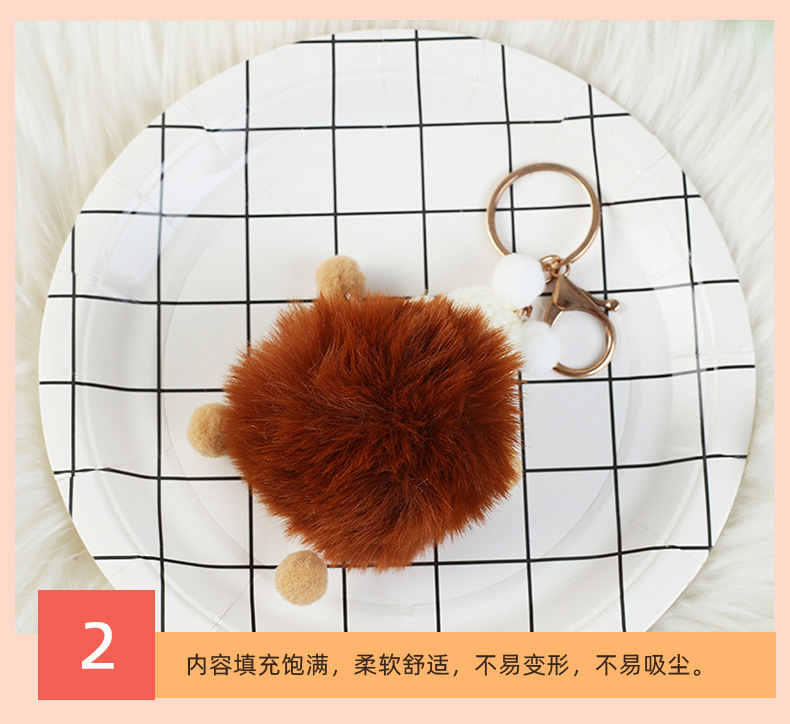 2

内容填充饱满，柔软舒适，不易变形，不易吸尘。