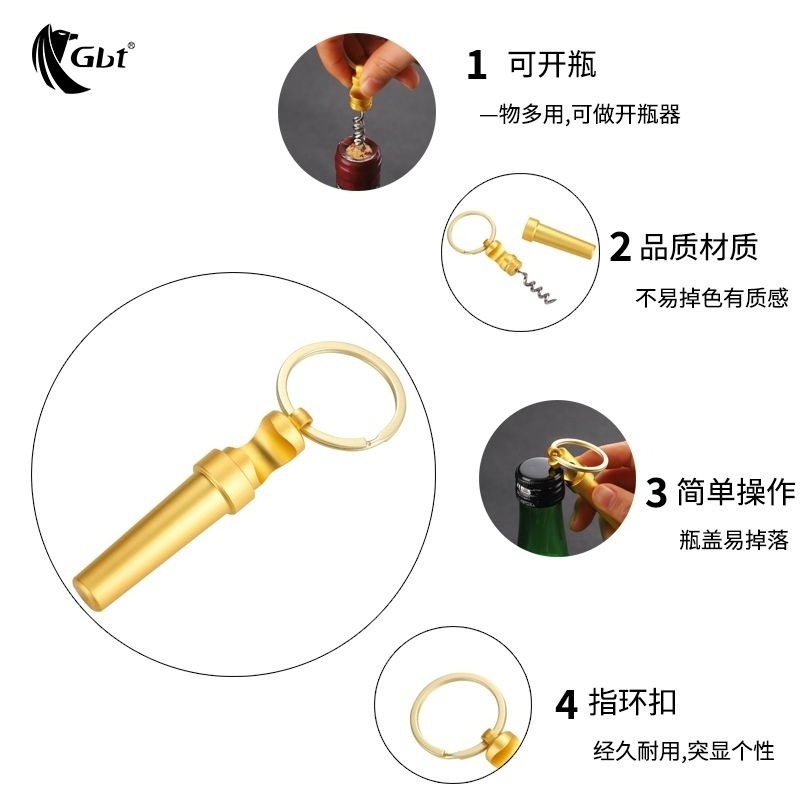 Gbt®

1 可开瓶

一物多用,可做开瓶器

2 品质材质

不易掉色有质感

3 简单操作

瓶盖易掉落

4 指环扣

经久耐用,突显个性