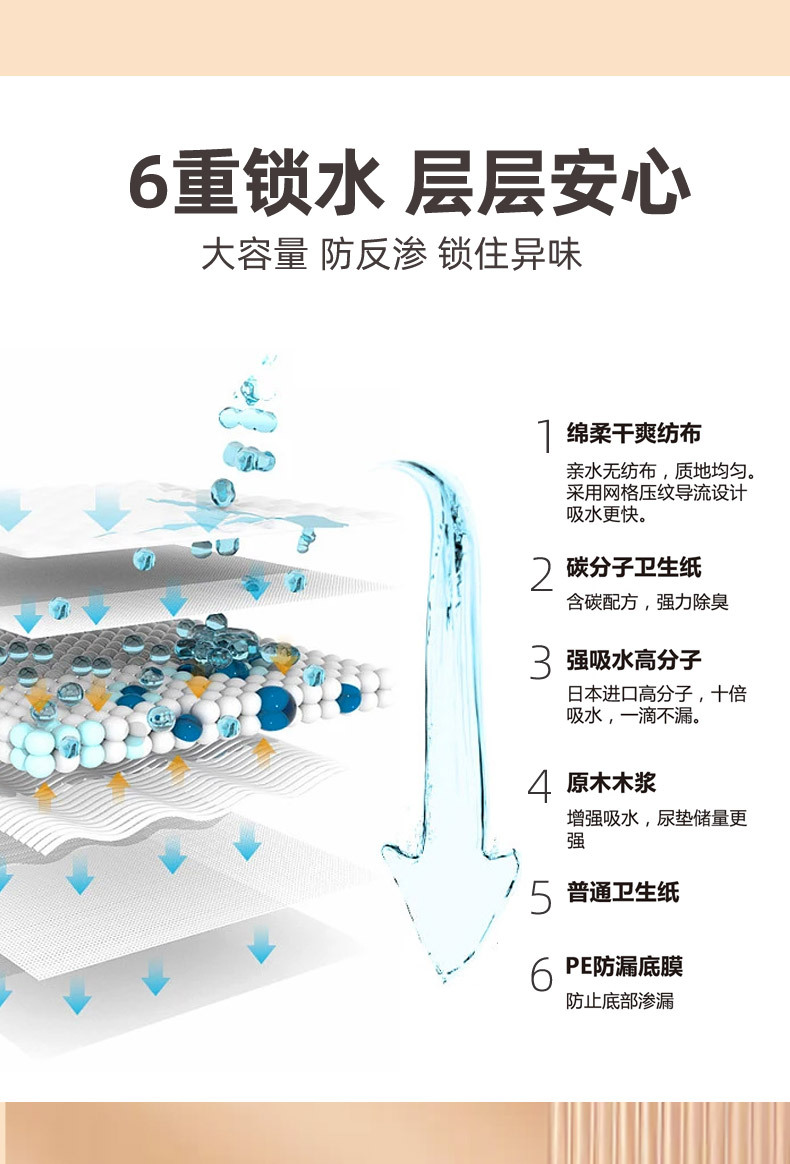 6重锁水 层层安心

大容量 防反渗 锁住异味

1 绵柔干爽纺布

亲水无纺布，质地均匀。采用网格压纹导流设计吸水更快。

2 碳分子卫生纸

含碳配方，强力除臭

3 强吸水高分子

日本进口高分子，十倍吸水，一滴不漏。

4 原木木浆

增强吸水，尿垫储量更强

5 普通卫生纸

6 PE防漏底膜

防止底部渗漏