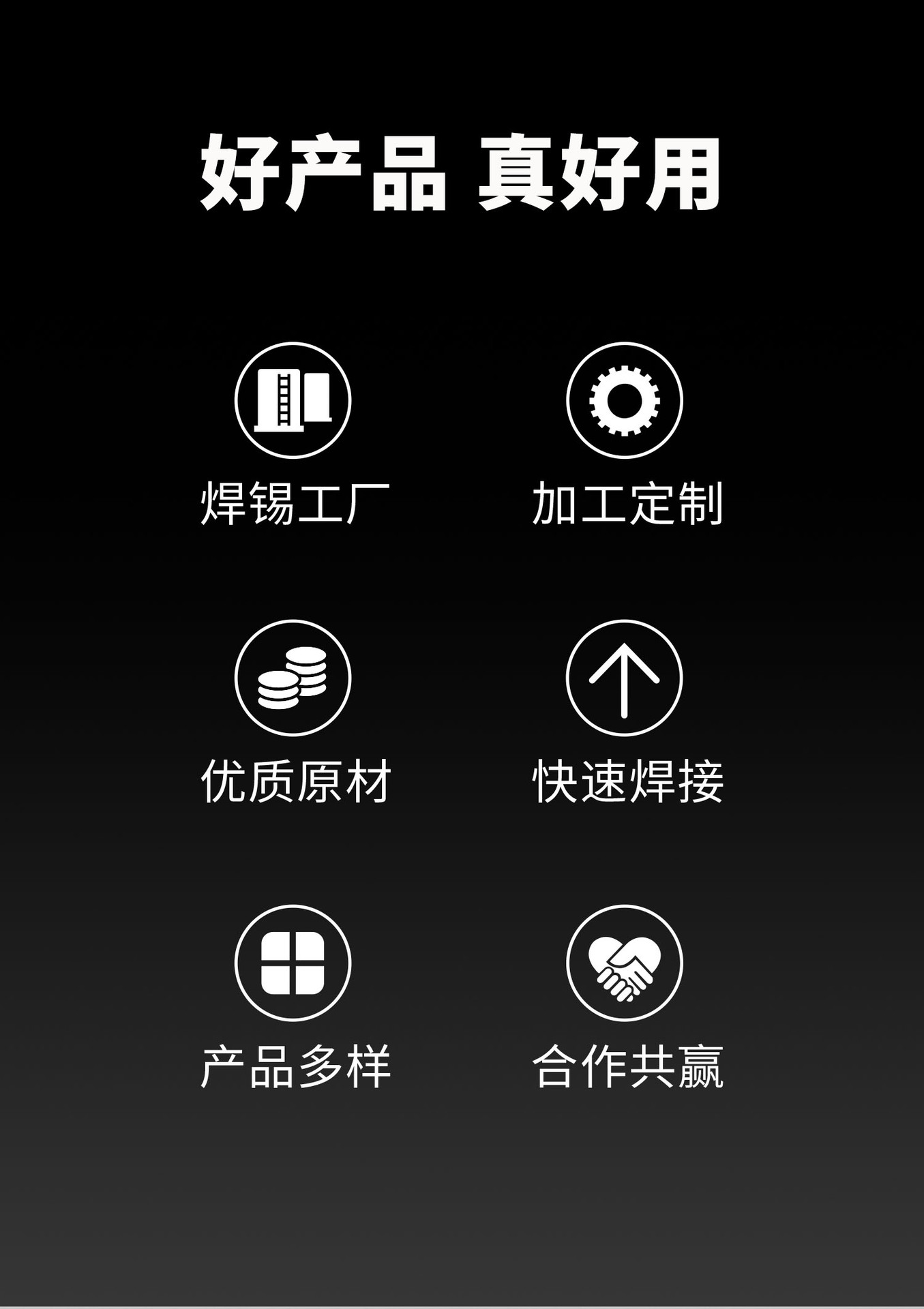 好产品 真好用

焊锡工厂

加工定制

优质原材

快速焊接

产品多样

合作共赢