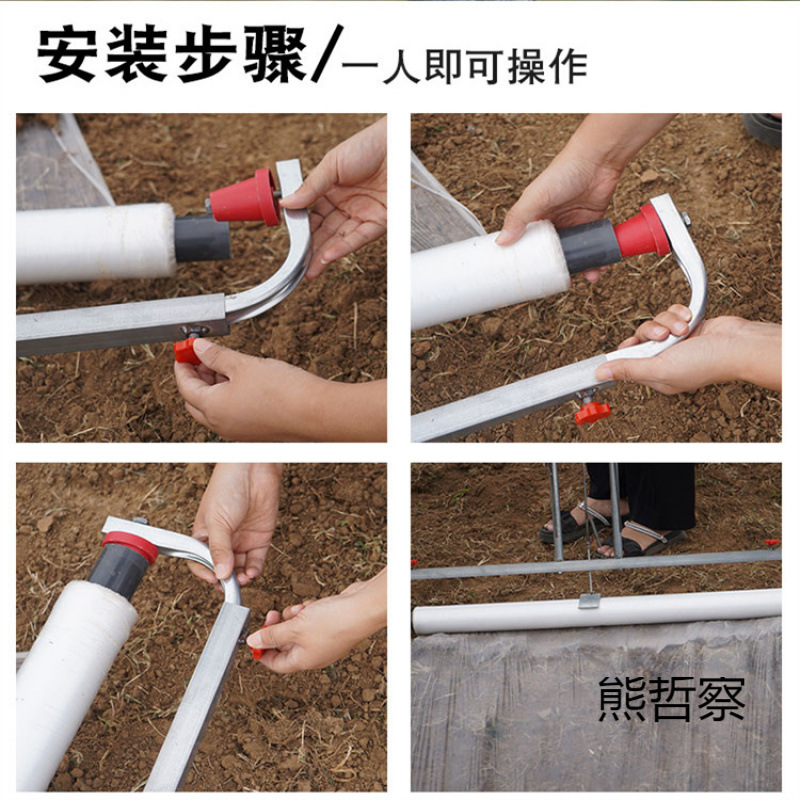 安装步骤/一人即可操作

熊哲察