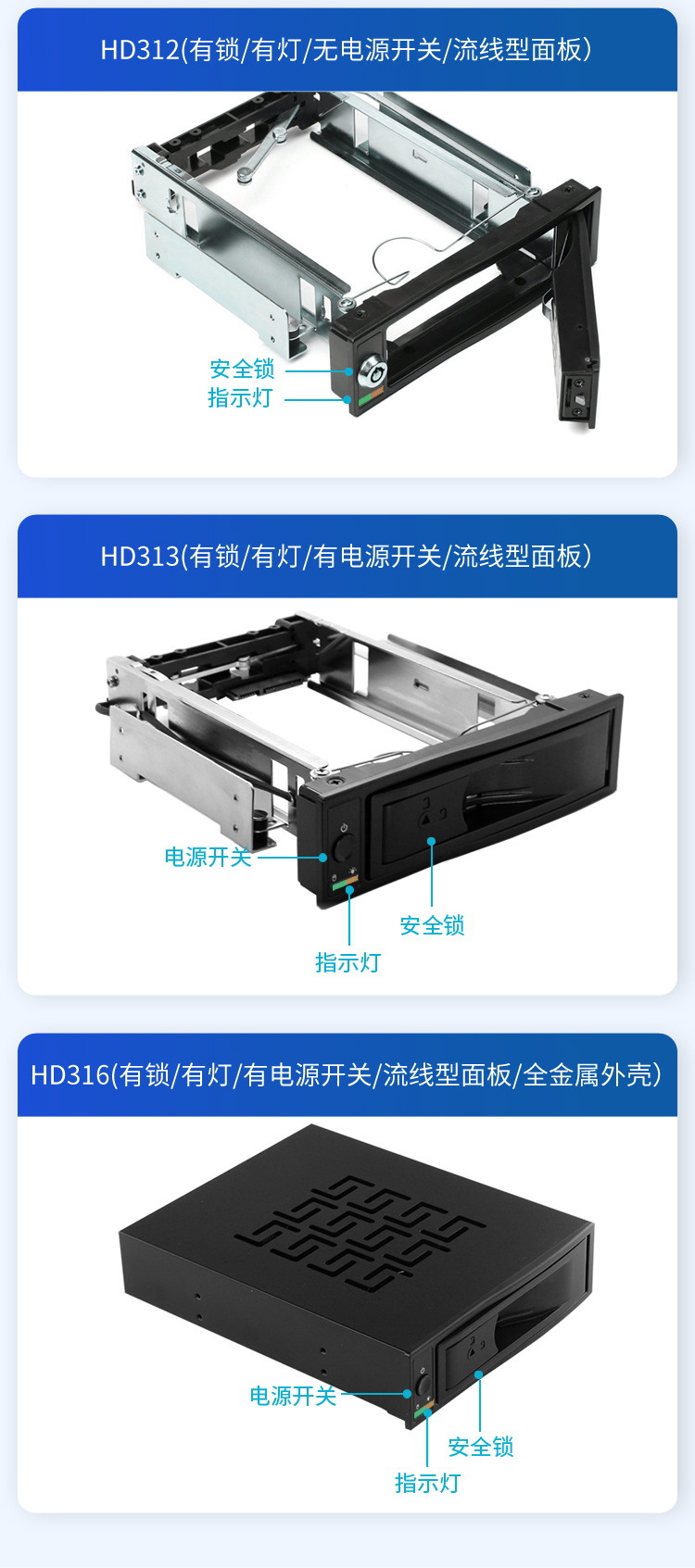 HD312(有锁/有灯/无电源开关/流线型面板)

安全锁
指示灯

HD313(有锁/有灯/有电源开关/流线型面板)

电源开关
安全锁
指示灯

HD316(有锁/有灯/有电源开关/流线型面板/全金属外壳)

电源开关
安全锁
指示灯