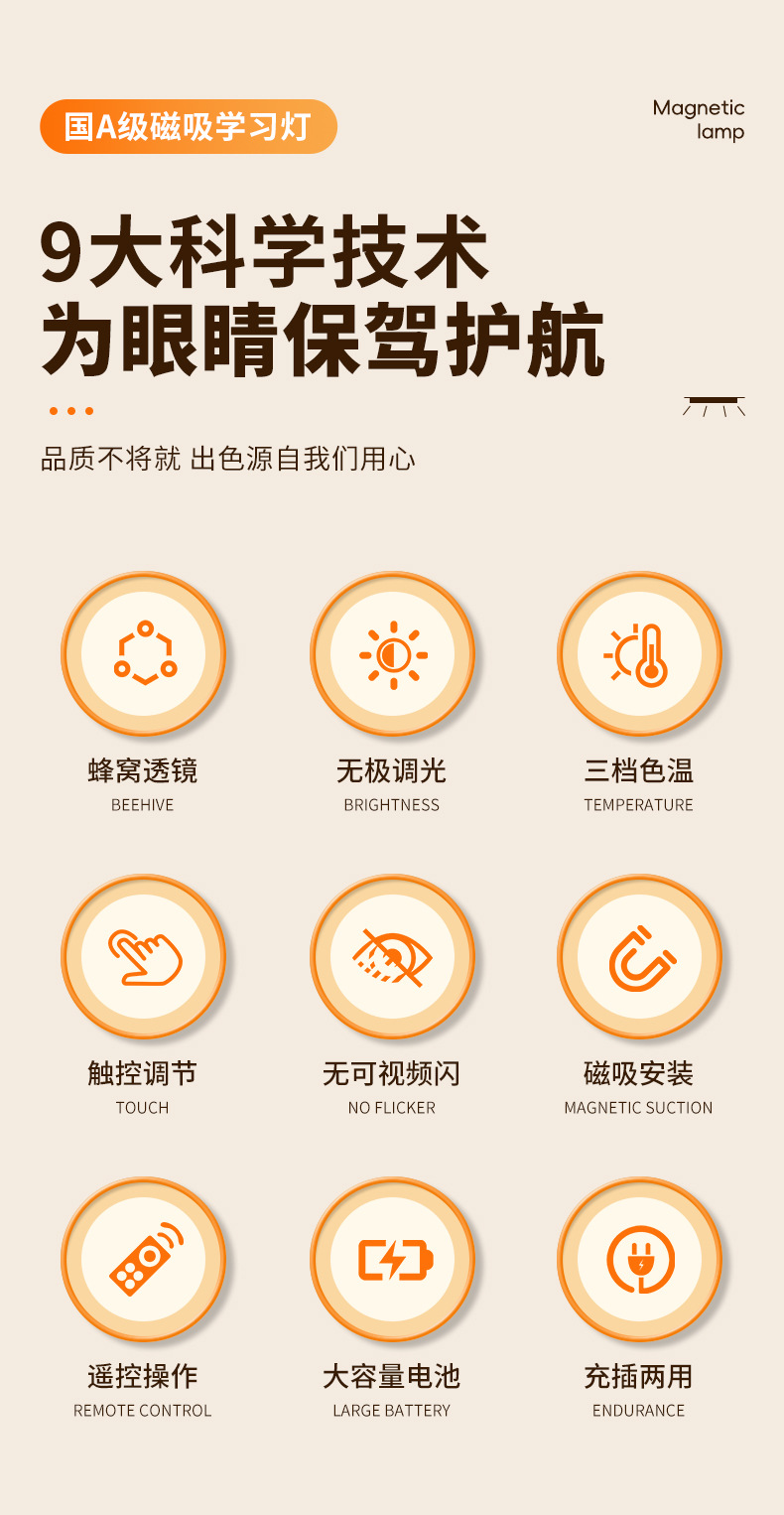 国A级磁吸学习灯

Magnetic lamp

9大科学技术
为眼睛保驾护航

品质不将就 出色源自我们用心

蜂窝透镜
BEEHIVE

无极调光
BRIGHTNESS

三档色温
TEMPERATURE

触控调节
TOUCH

无可视频闪
NO FLICKER

磁吸安装
MAGNETIC SUCTION

遥控操作
REMOTE CONTROL

大容量电池
LARGE BATTERY

充插两用
ENDURANCE