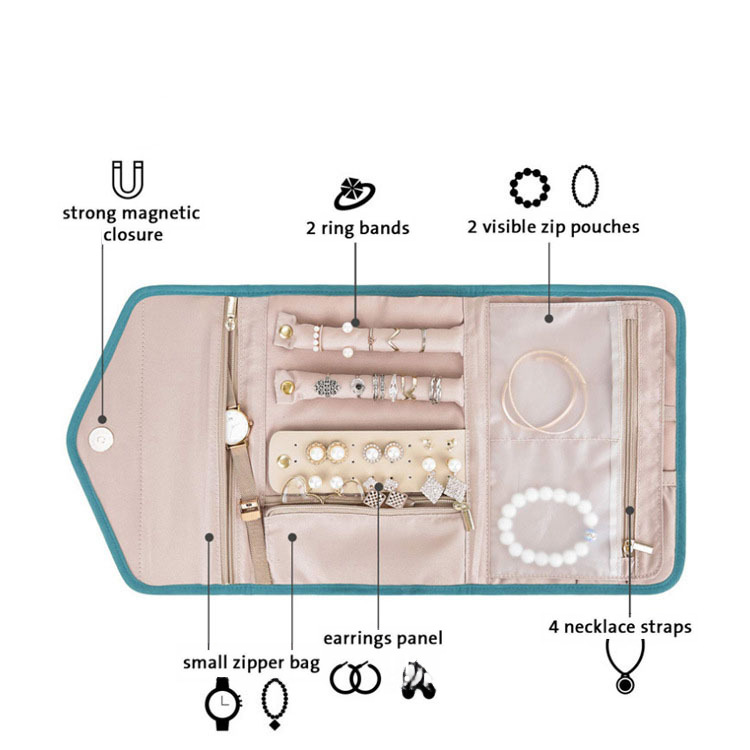 strong magnetic closure

2 ring bands

2 visible zip pouches

small zipper bag

earrings panel

4 necklace straps