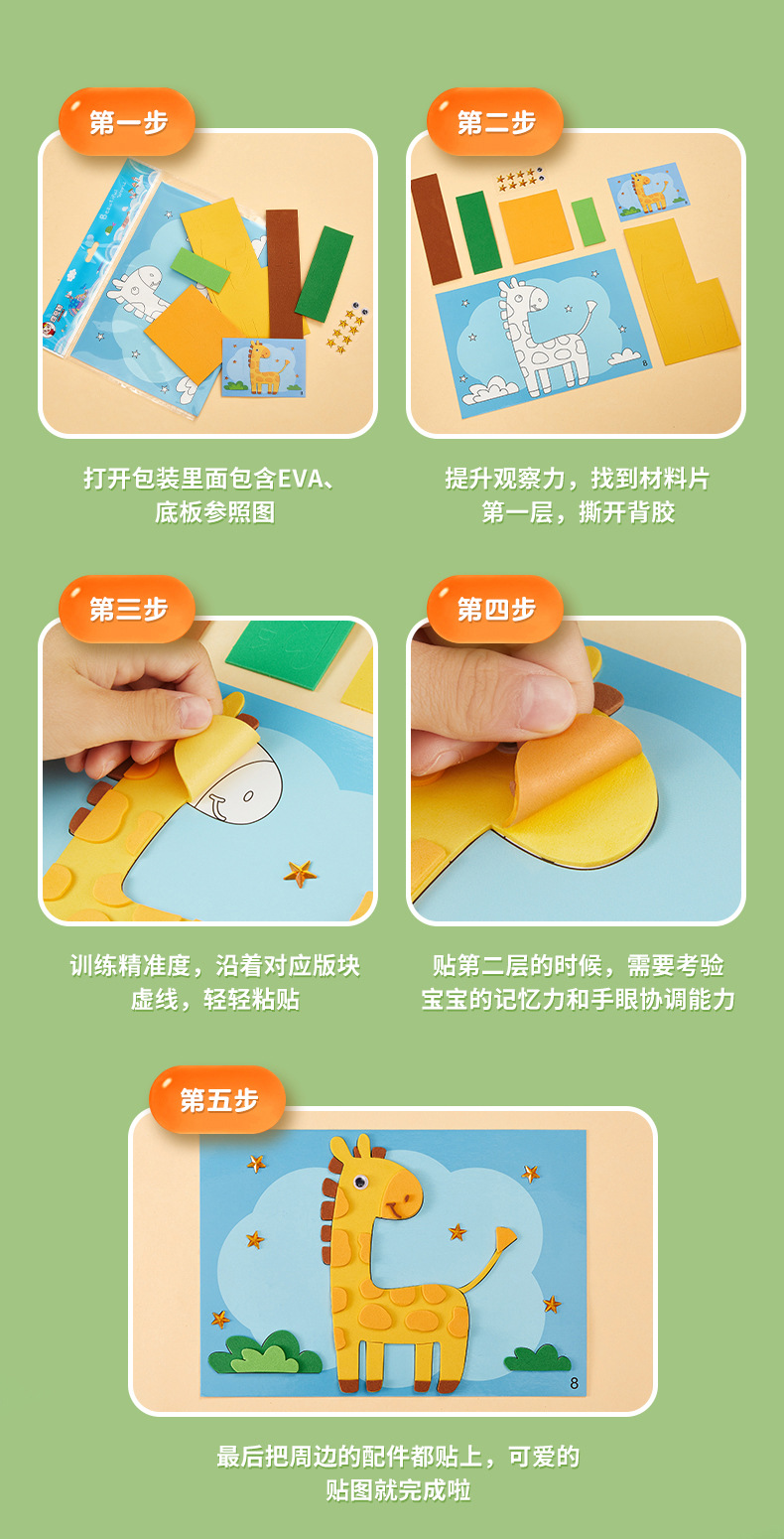 第一步

打开包装里面包含EVA、底板参照图

第二步

8

提升观察力，找到材料片第一层，撕开背胶

第三步

训练精准度，沿着对应版块虚线，轻轻粘贴

第四步

贴第二层的时候，需要考验宝宝的记忆力和手眼协调能力

第五步

8

最后把周边的配件都贴上，可爱的贴图就完成啦