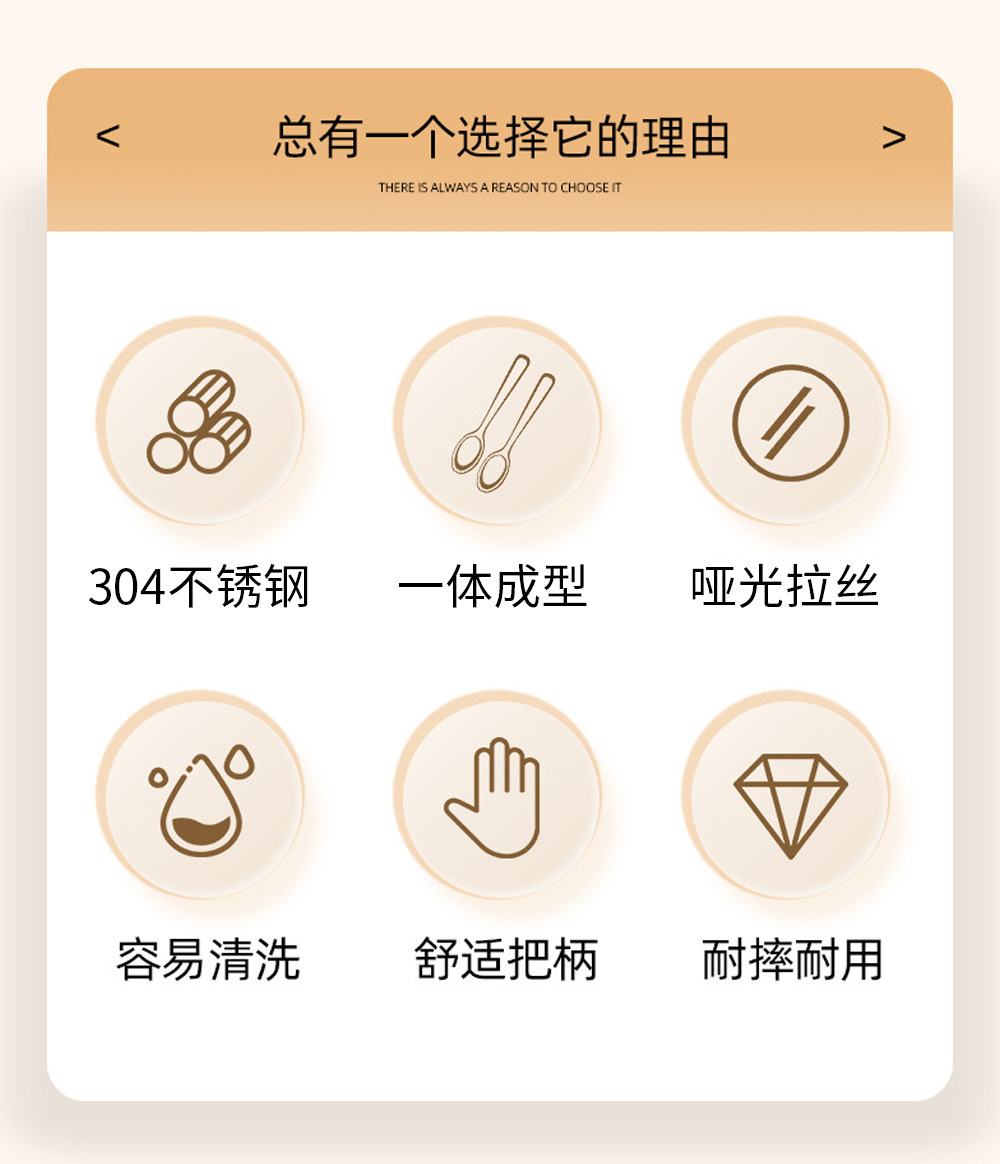 < 总有一个选择它的理由 >

THERE IS ALWAYS A REASON TO CHOOSE IT

304不锈钢

一体成型

哑光拉丝

容易清洗

舒适把柄

耐摔耐用