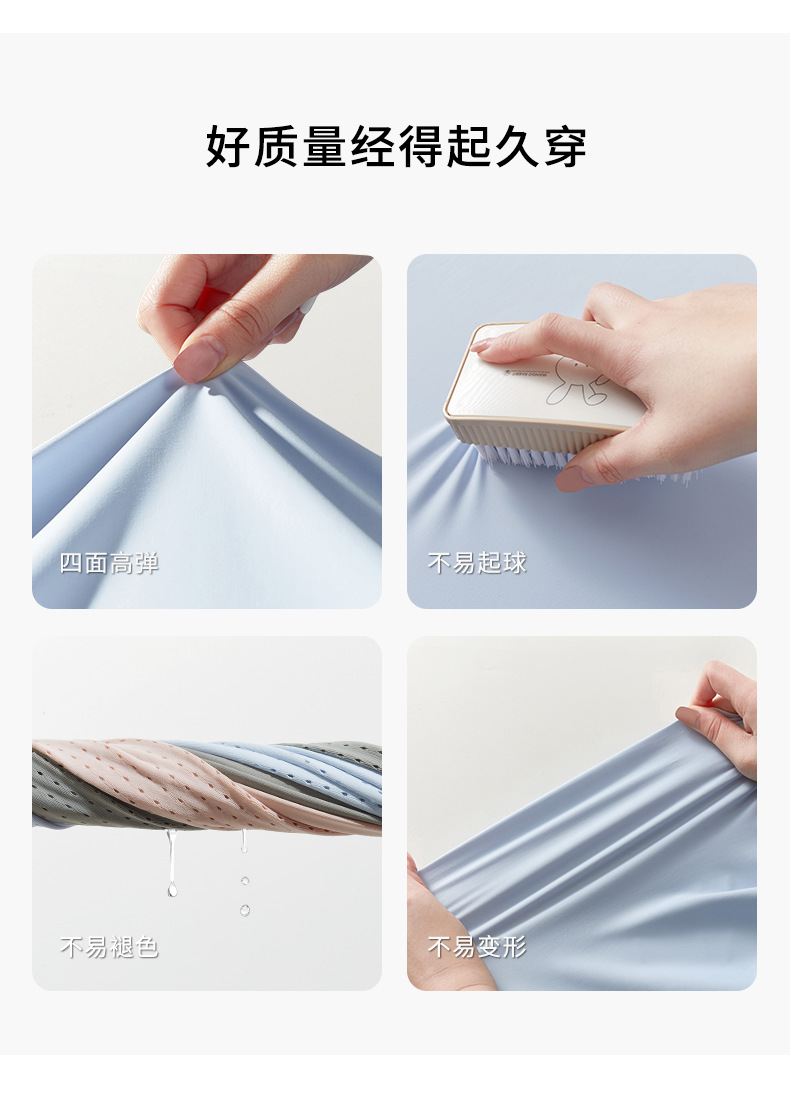 好质量经得起久穿

四面高弹

不易起球

不易褪色

不易变形