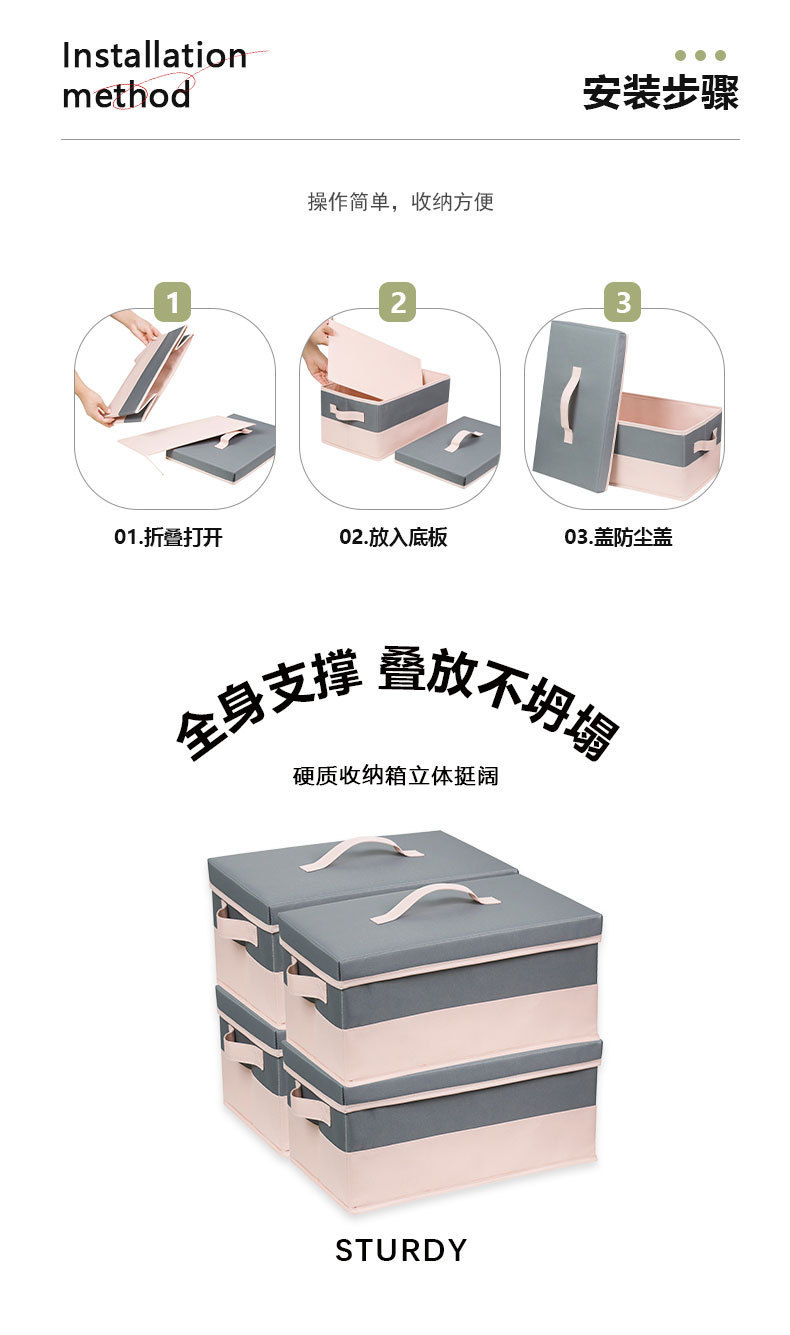 Installation method

安装步骤

操作简单，收纳方便

1

2

3

01.折叠打开

02.放入底板

03.盖防尘盖

全身支撑 叠放不坍塌

硬质收纳箱立体挺阔

STURDY