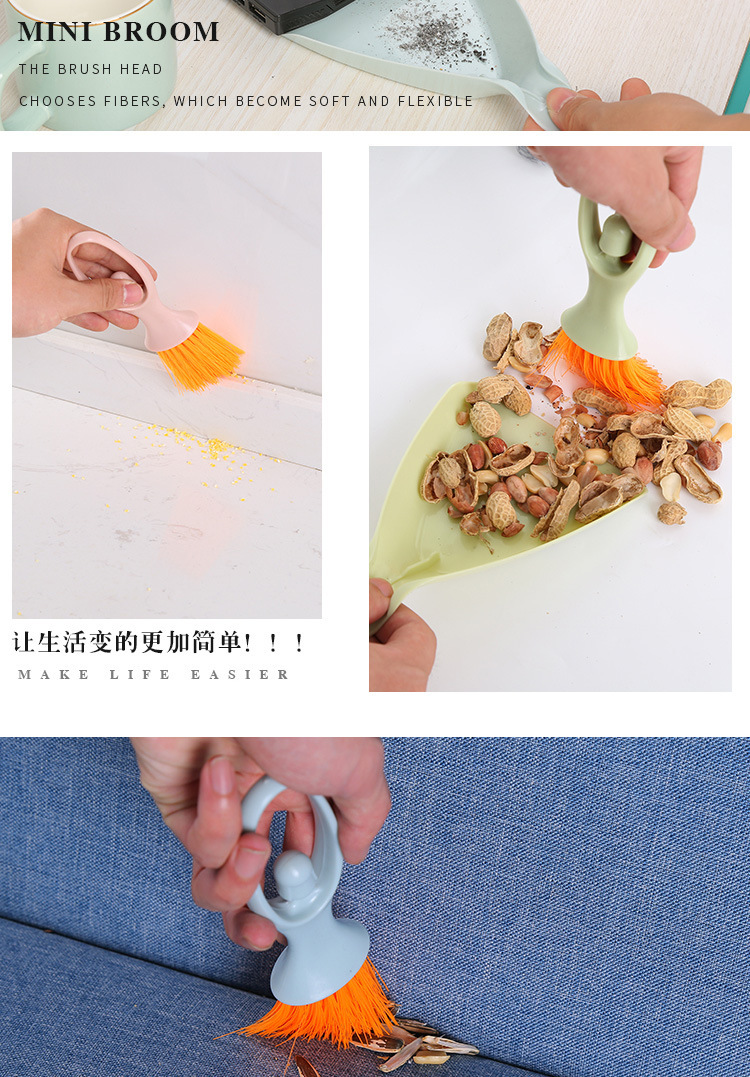 MINI BROOM

THE BRUSH HEAD

CHOOSES FIBERS, WHICH BECOME SOFT AND FLEXIBLE

让生活变的更加简单！！！

MAKE LIFE EASIER