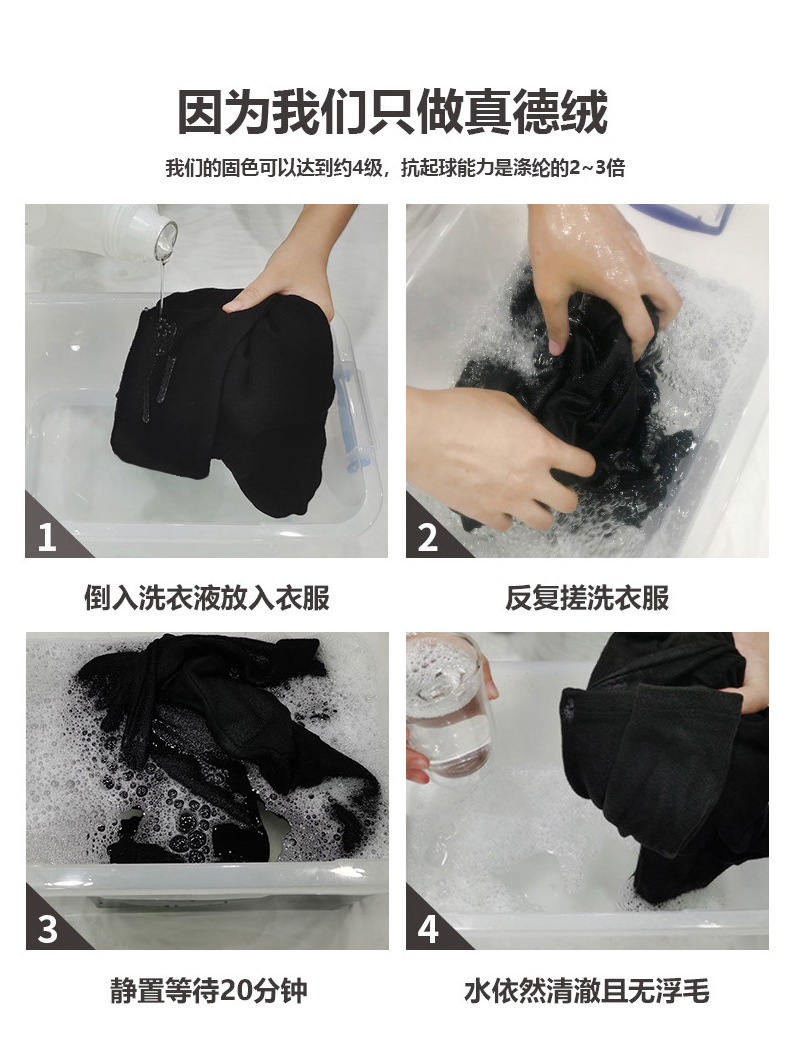 因为我们只做真德绒

我们的固色可以达到约4级，抗起球能力是涤纶的2~3倍

1

倒入洗衣液放入衣服

2

反复搓洗衣服

3

静置等待20分钟

4

水依然清澈且无浮毛