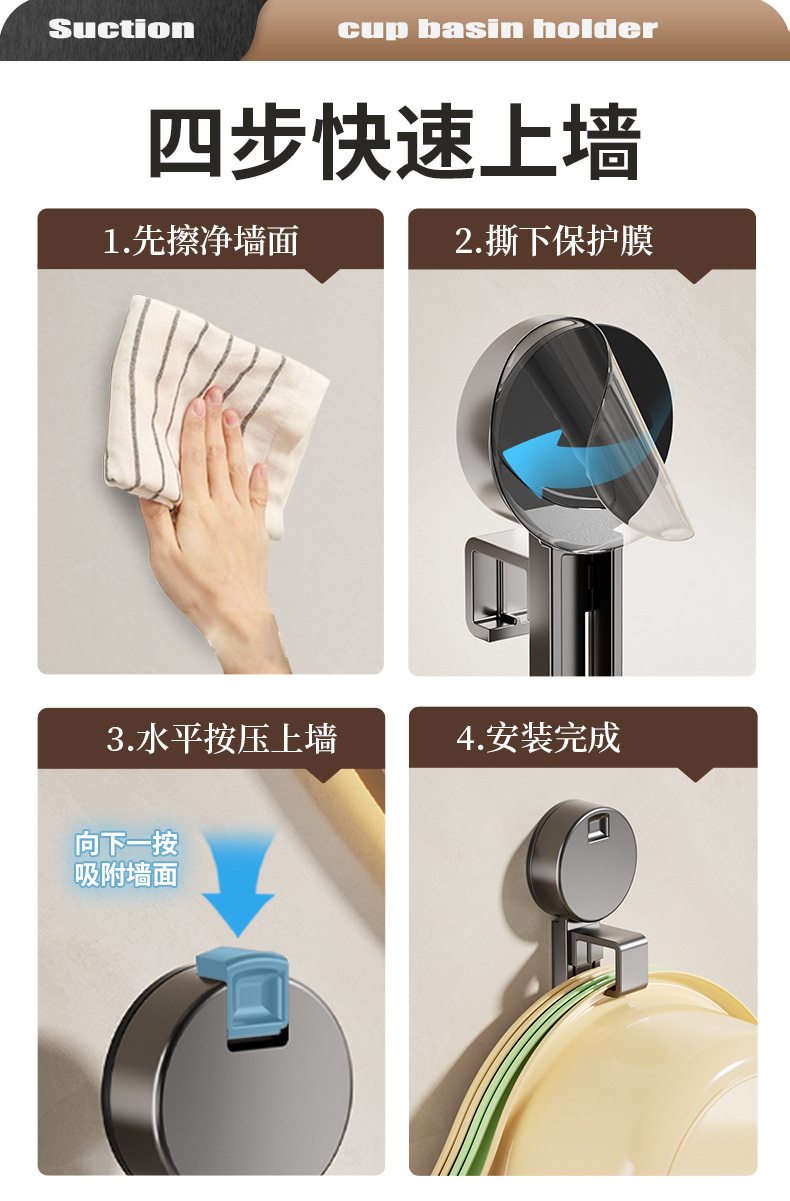 Suction cup basin holder

四步快速上墙

1.先擦净墙面

2.撕下保护膜

3.水平按压上墙

向下一按
吸附墙面

4.安装完成