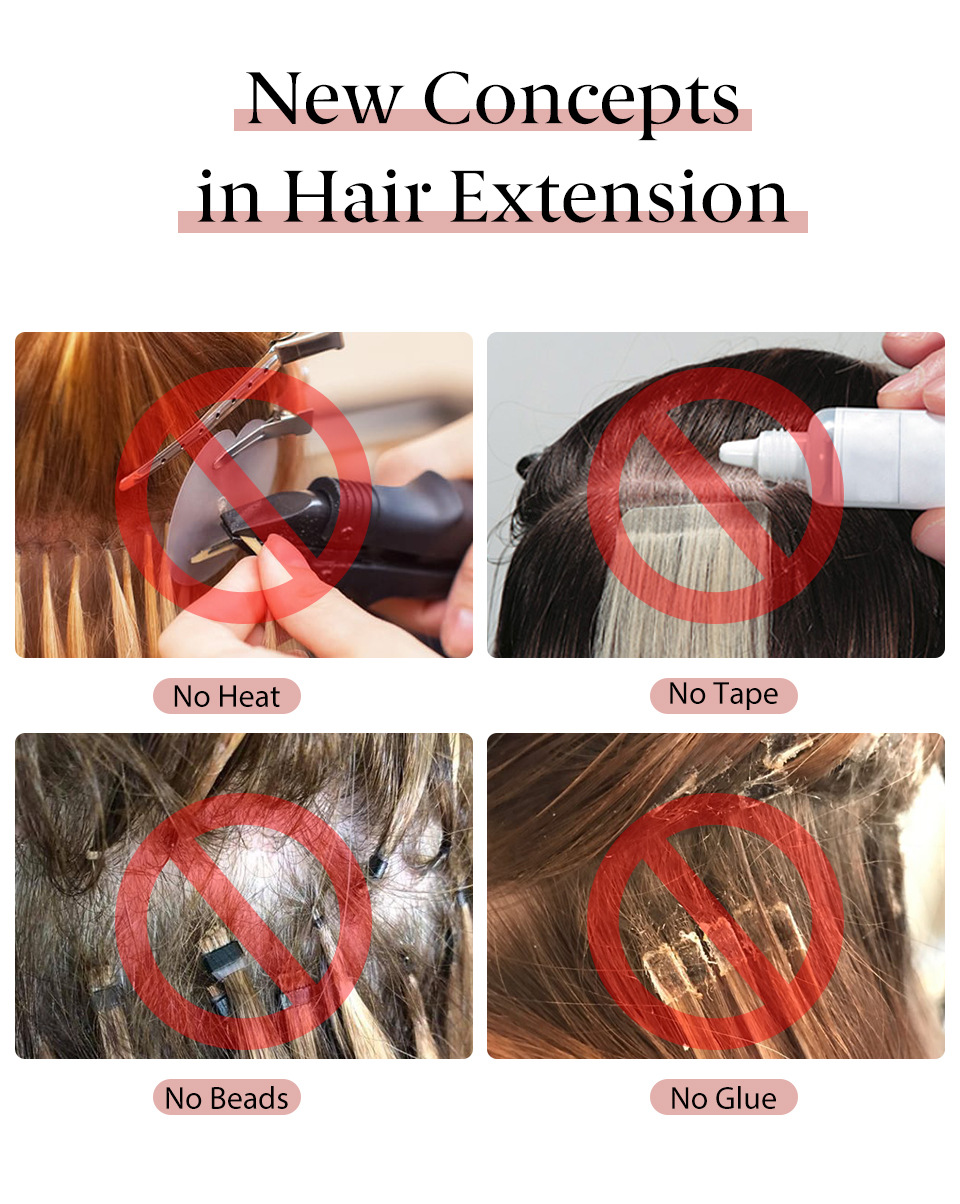 New Concepts in Hair Extension

No Heat

No Tape

No Beads

No Glue