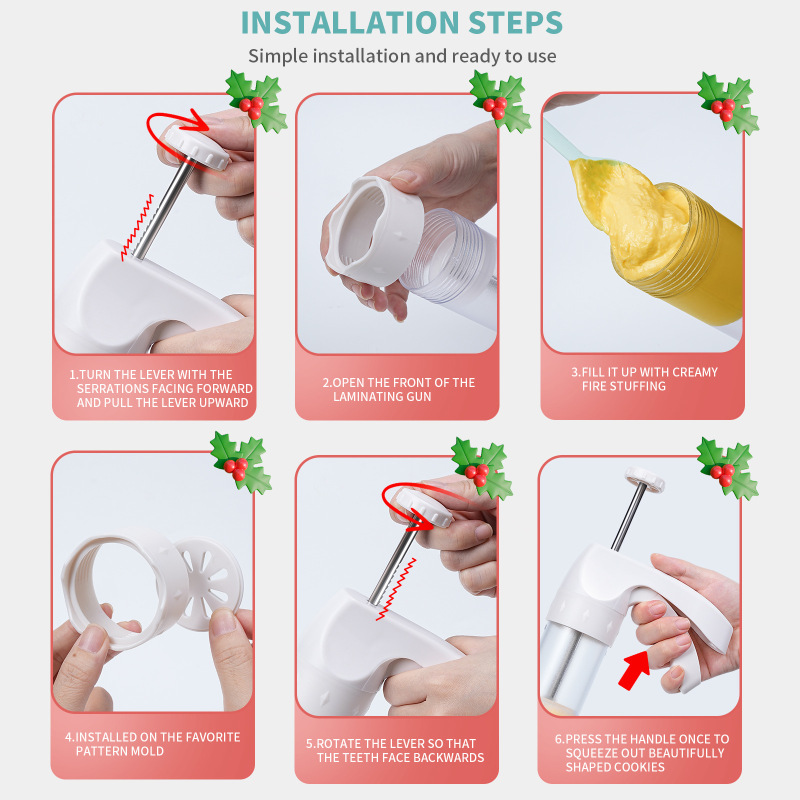 INSTALLATION STEPS

Simple installation and ready to use

1.TURN THE LEVER WITH THE SERRATIONS FACING FORWARD AND PULL THE LEVER UPWARD

2.OPEN THE FRONT OF THE LAMINATING GUN

3.FILL IT UP WITH CREAMY FIRE STUFFING

4.INSTALLED ON THE FAVORITE PATTERN MOLD

5.ROTATE THE LEVER SO THAT THE TEETH FACE BACKWARDS

6.PRESS THE HANDLE ONCE TO SQUEEZE OUT BEAUTIFULLY SHAPED COOKIES