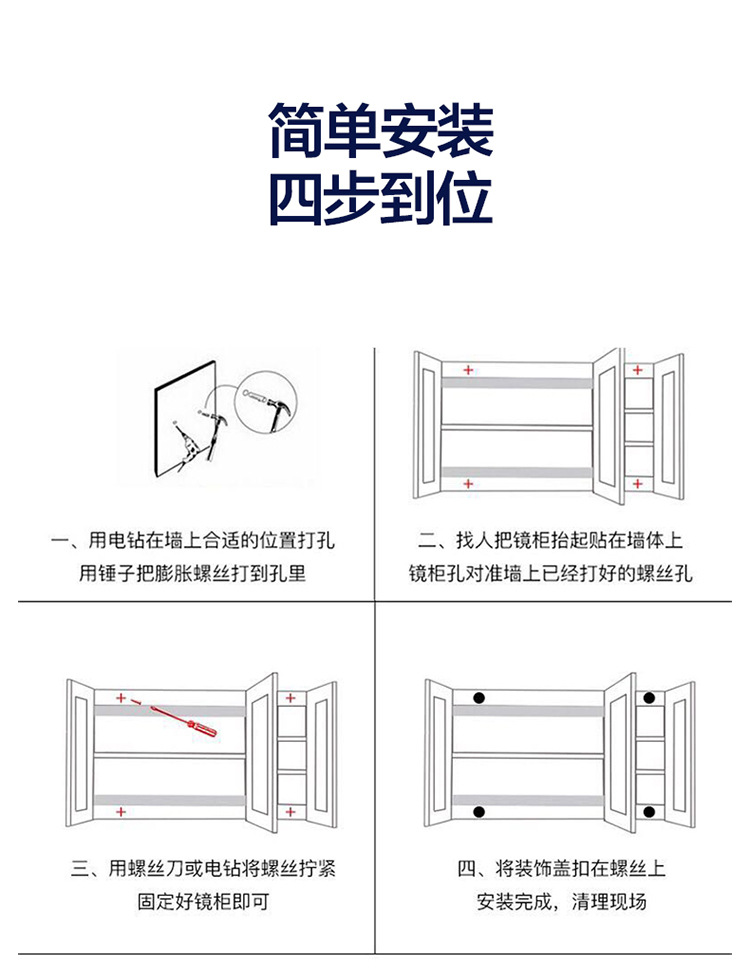 简单安装
四步到位

一、用电钻在墙上合适的位置打孔
用锤子把膨胀螺丝打到孔里

二、找人把镜柜抬起贴在墙体上
镜柜孔对准墙上已经打好的螺丝孔

三、用螺丝刀或电钻将螺丝拧紧
固定好镜柜即可

四、将装饰盖扣在螺丝上
安装完成，清理现场