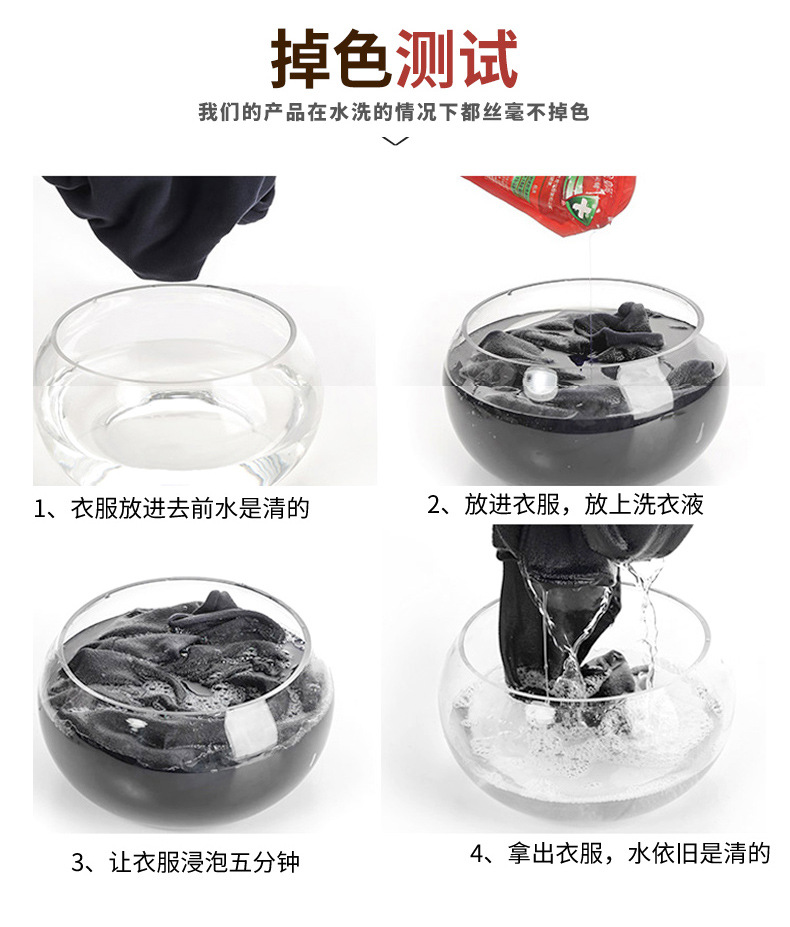 掉色测试

我们的产品在水洗的情况下都丝毫不掉色

1、衣服放进去前水是清的

2、放进衣服，放上洗衣液

3、让衣服浸泡五分钟

4、拿出衣服，水依旧是清的