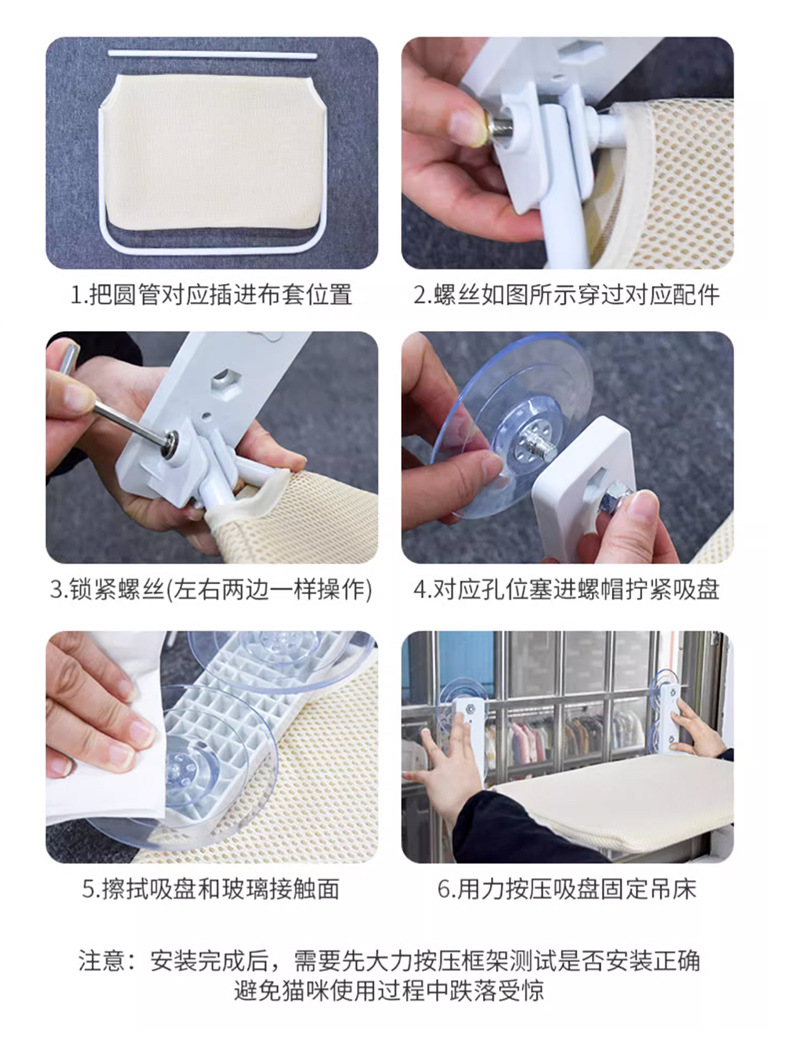 1.把圆管对应插进布套位置

2.螺丝如图所示穿过对应配件

3.锁紧螺丝(左右两边一样操作)

4.对应孔位塞进螺帽拧紧吸盘

5.擦拭吸盘和玻璃接触面

6.用力按压吸盘固定吊床

注意：安装完成后，需要先大力按压框架测试是否安装正确
避免猫咪使用过程中跌落受惊