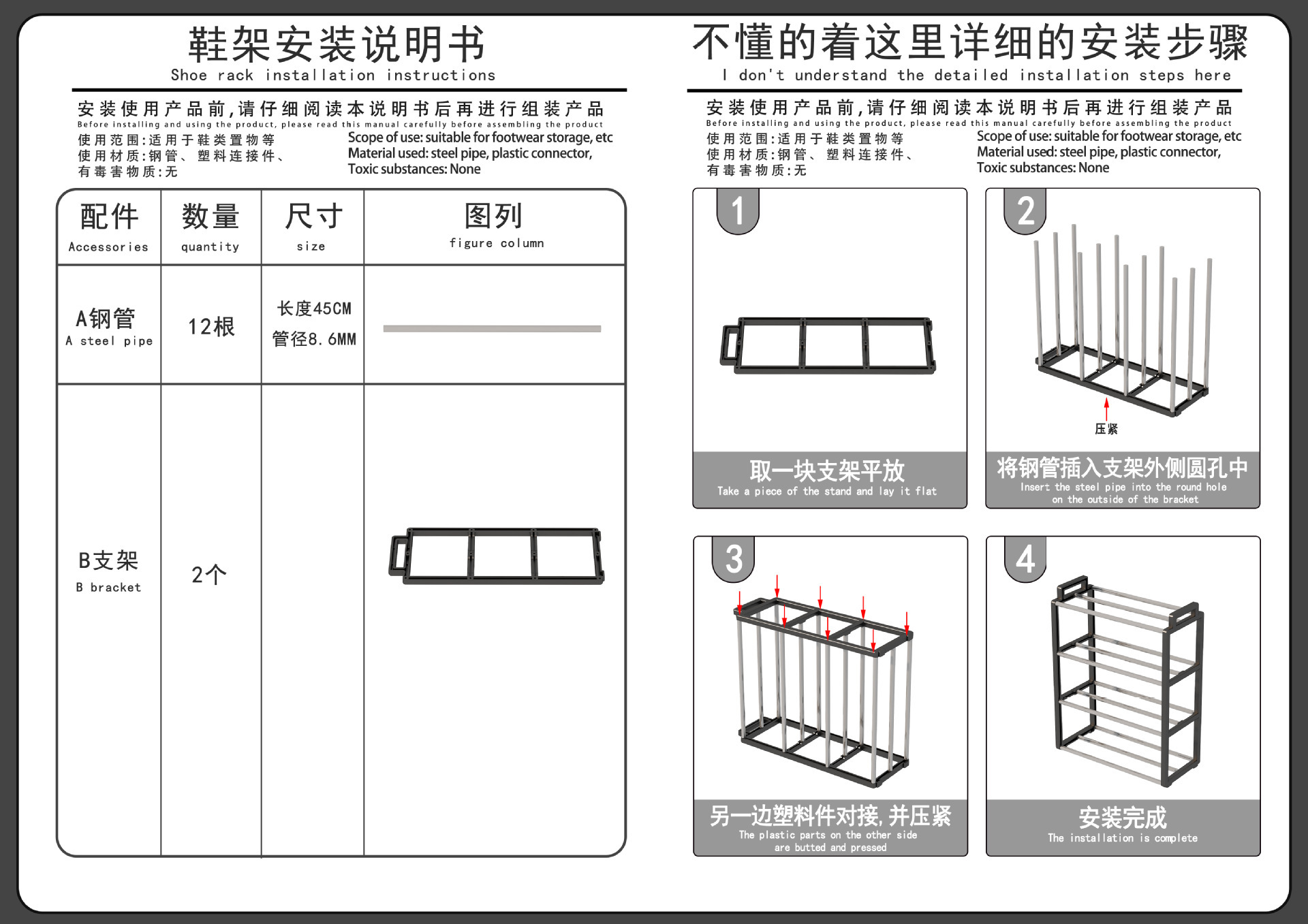 鞋架安装说明书
Shoe rack installation instructions

安装使用产品前,请仔细阅读本说明书后再进行组装产品
Before installing and using the product, please read this manual carefully before assembling the product

使用范围:适用于鞋类置物等
使用材质:钢管、塑料连接件、
有毒害物质:无

Scope of use: suitable for footwear storage, etc
Material used: steel pipe, plastic connector,
Toxic substances: None

| 配件 Accessories | 数量 quantity | 尺寸 size | 图列 figure column |
|---|---|---|---|
| A钢管 A steel pipe | 12根 | 长度45CM 管径8.6MM | |
| B支架 B bracket | 2个 | | |

不懂的着这里详细的安装步骤
I don't understand the detailed installation steps here

安装使用产品前,请仔细阅读本说明书后再进行组装产品
Before installing and using the product, please read this manual carefully before assembling the product

使用范围:适用于鞋类置物等
使用材质:钢管、塑料连接件、
有毒害物质:无

Scope of use: suitable for footwear storage, etc
Material used: steel pipe, plastic connector,
Toxic substances: None

1
取一块支架平放
Take a piece of the stand and lay it flat

2
压紧
将钢管插入支架外侧圆孔中
Insert the steel pipe into the round hole on the outside of the bracket

3
另一边塑料件对接,并压紧
The plastic parts on the other side are butted and pressed

4
安装完成
The installation is complete