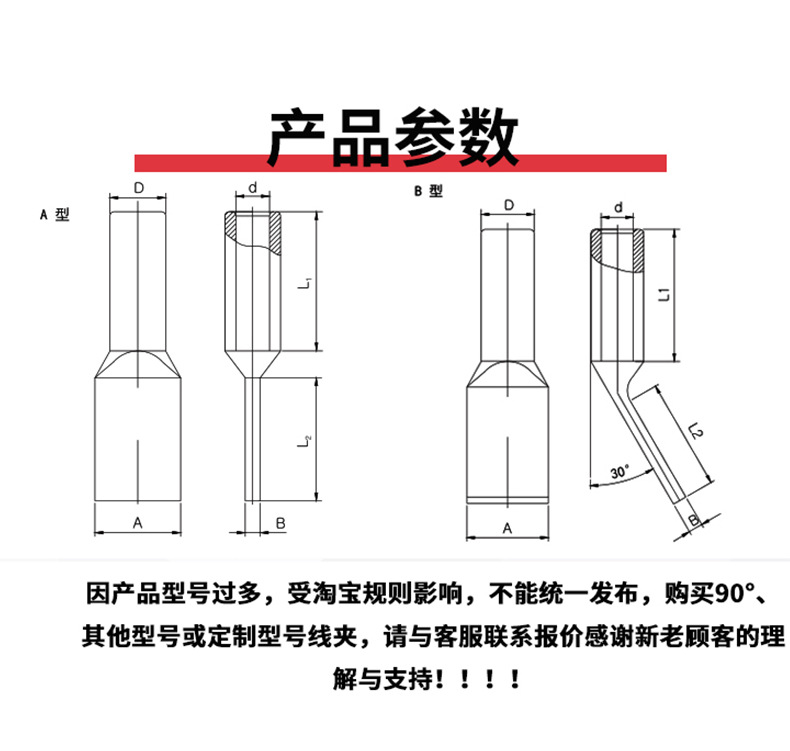 产品参数

A 型

D

d

$L_1$

$L_2$

A

B

B 型

D

d

L1

L2

30°

A

B

因产品型号过多，受淘宝规则影响，不能统一发布，购买90°、其他型号或定制型号线夹，请与客服联系报价感谢新老顾客的理解与支持！！！！