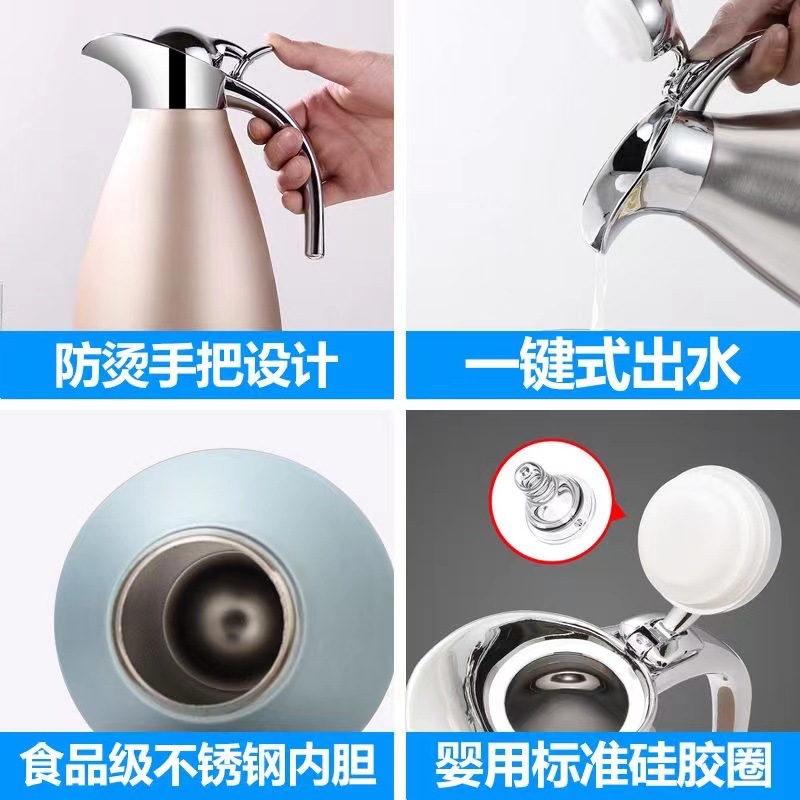 防烫手把设计

一键式出水

食品级不锈钢内胆

婴用标准硅胶圈