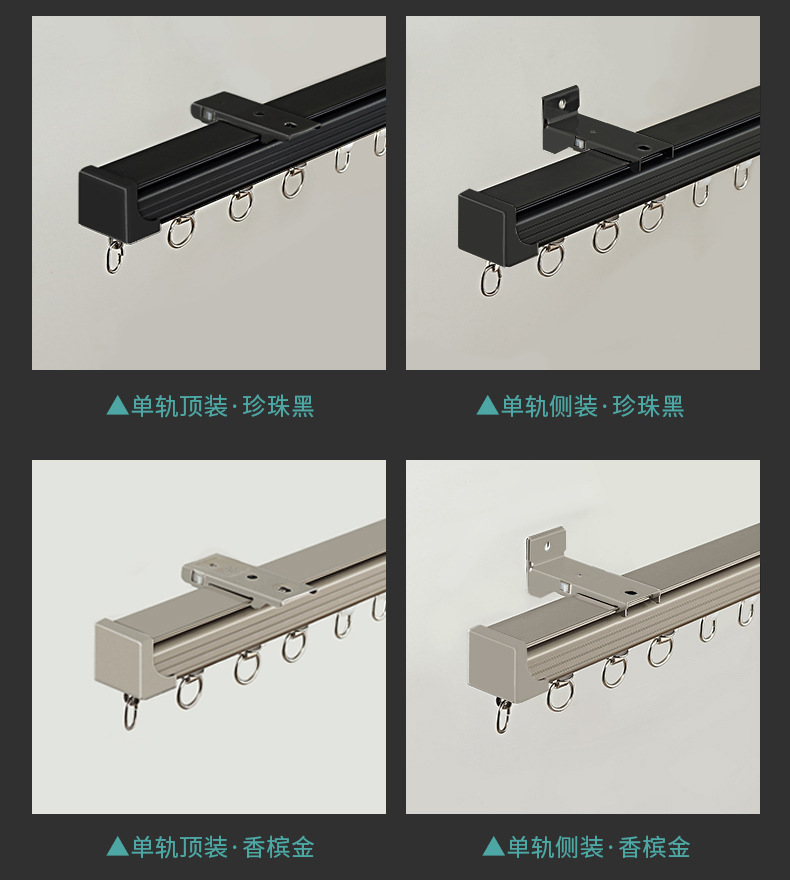 ▲单轨顶装·珍珠黑

▲单轨侧装·珍珠黑

▲单轨顶装·香槟金

▲单轨侧装·香槟金