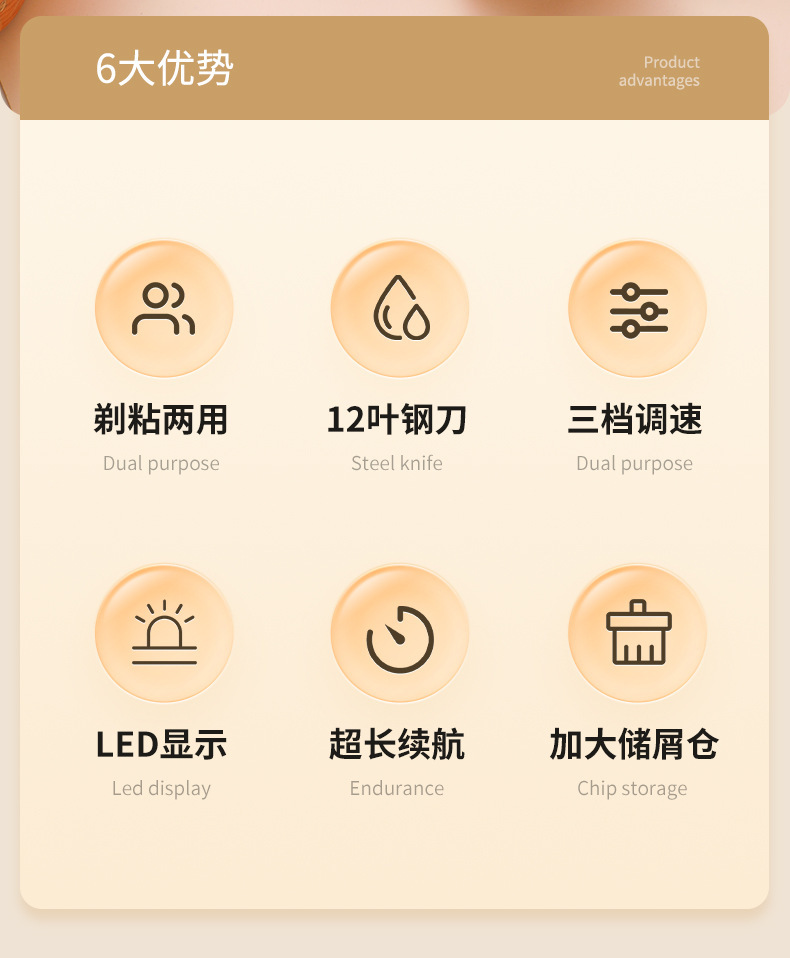 6大优势

Product
advantages

剃粘两用
Dual purpose

12叶钢刀
Steel knife

三档调速
Dual purpose

LED显示
Led display

超长续航
Endurance

加大储屑仓
Chip storage