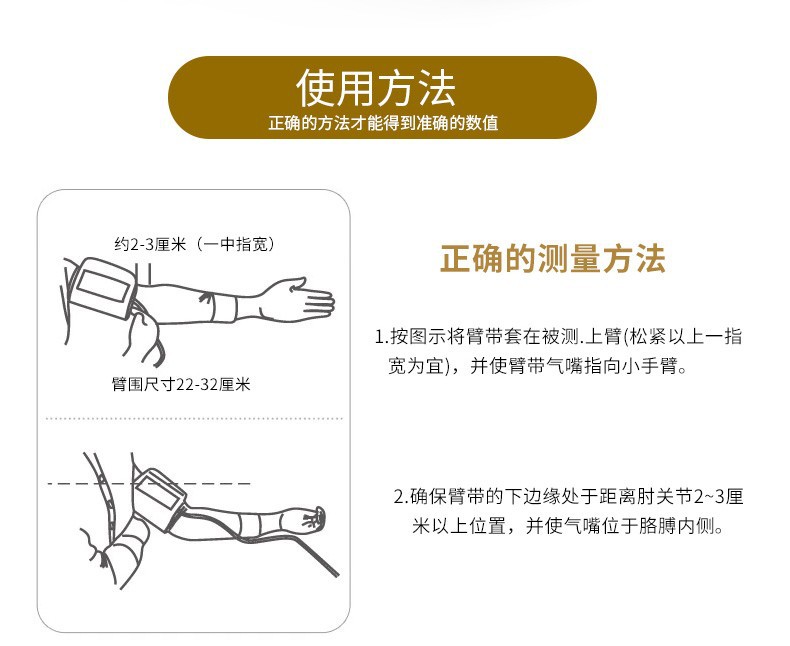 使用方法
正确的方法才能得到准确的数值

约2-3厘米（一中指宽）

臂围尺寸22-32厘米

正确的测量方法

1.按图示将臂带套在被测.上臂(松紧以上一指宽为宜)，并使臂带气嘴指向小手臂。

2.确保臂带的下边缘处于距离肘关节2~3厘米以上位置，并使气嘴位于胳膊内侧。