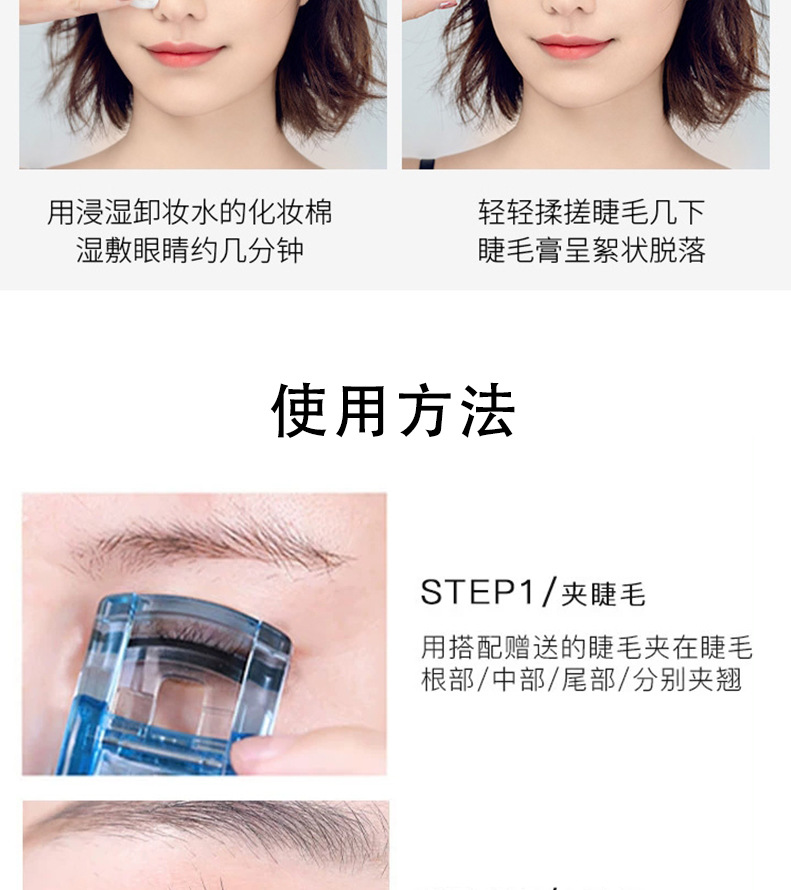 用浸湿卸妆水的化妆棉
湿敷眼睛约几分钟

轻轻揉搓睫毛几下
睫毛膏呈絮状脱落

使用方法

STEP1/夹睫毛

用搭配赠送的睫毛夹在睫毛根部/中部/尾部/分别夹翘