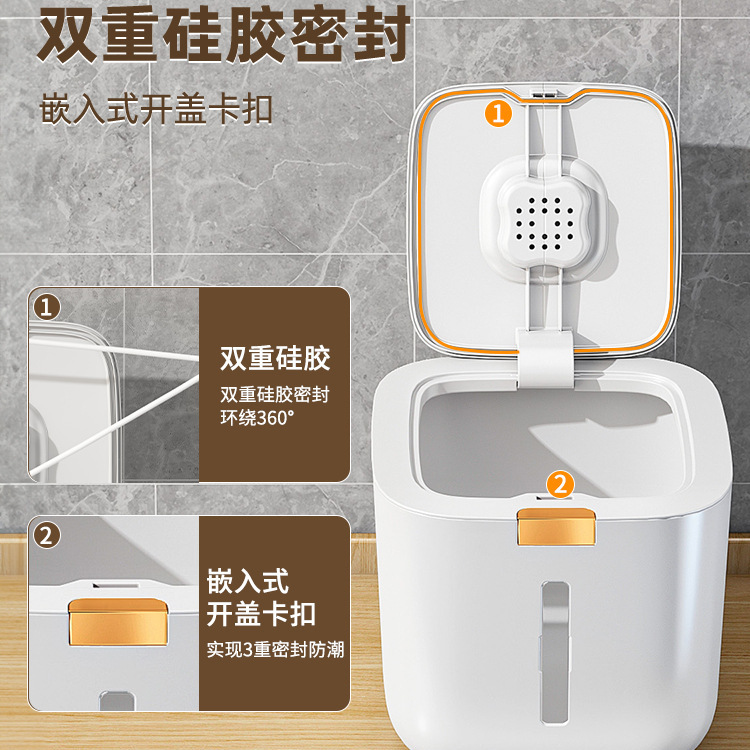 双重硅胶密封

嵌入式开盖卡扣

1

1

双重硅胶

双重硅胶密封
环绕360°

2

2

嵌入式
开盖卡扣

实现3重密封防潮