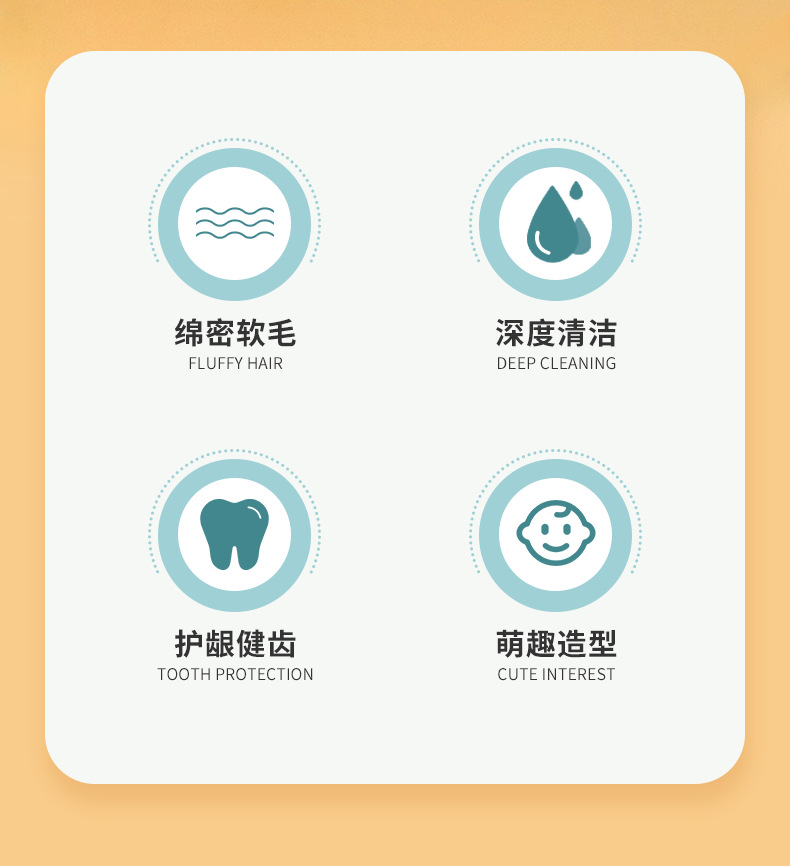 绵密软毛
FLUFFY HAIR

深度清洁
DEEP CLEANING

护龈健齿
TOOTH PROTECTION

萌趣造型
CUTE INTEREST