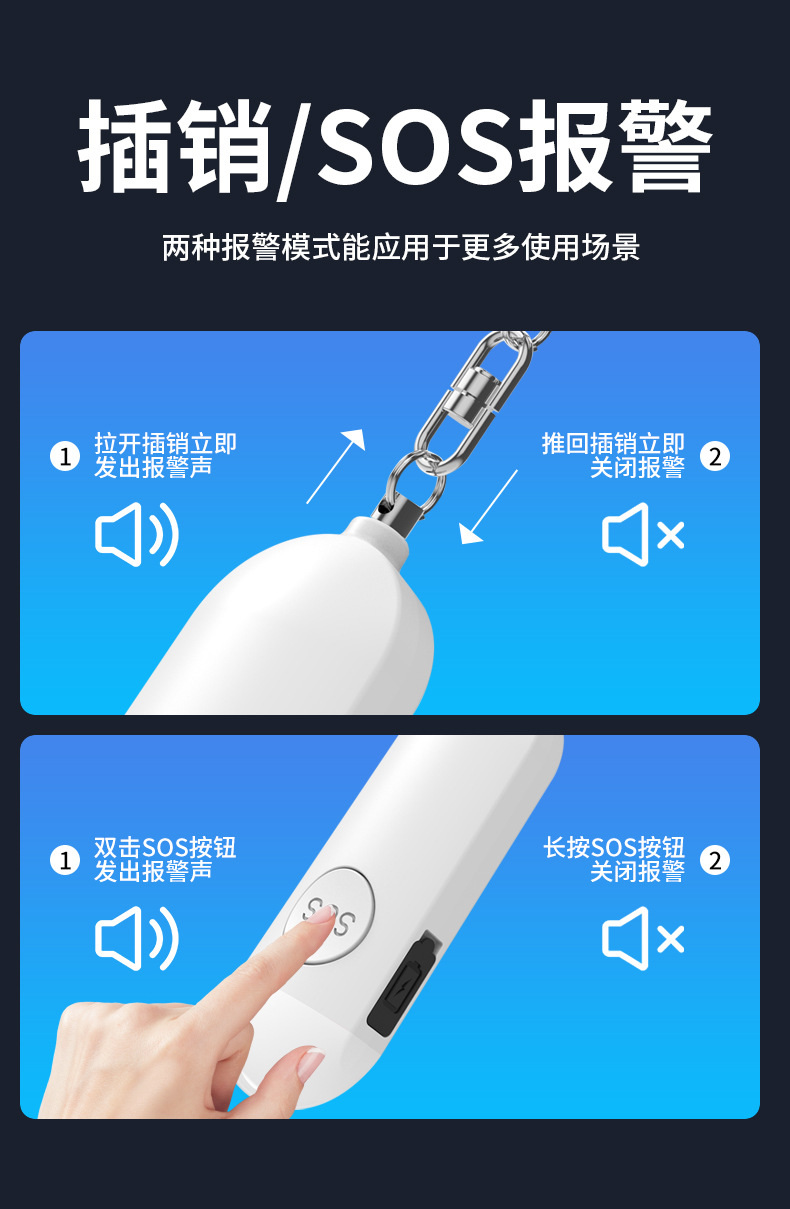 插销/SOS报警

两种报警模式能应用于更多使用场景

1 拉开插销立即发出报警声

推回插销立即关闭报警 2

1 双击SOS按钮发出报警声

SOS

长按SOS按钮关闭报警 2