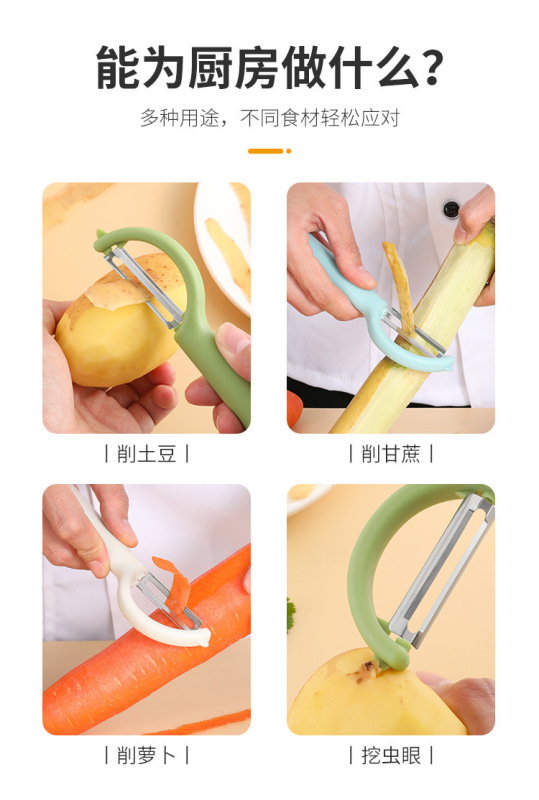 能为厨房做什么？

多种用途，不同食材轻松应对

| 削土豆 |

| 削甘蔗 |

| 削萝卜 |

| 挖虫眼 |