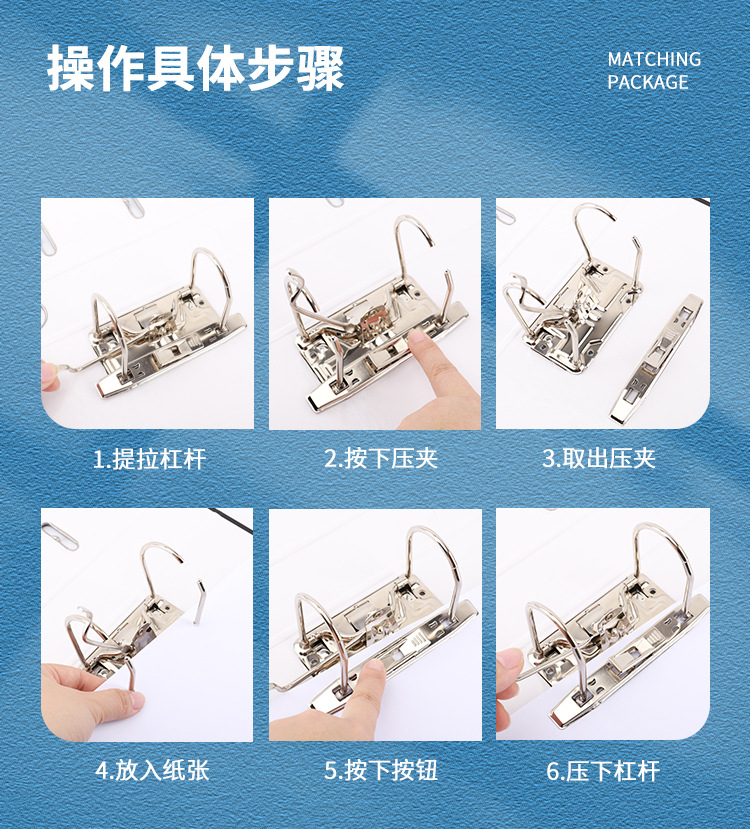 操作具体步骤

MATCHING PACKAGE

1.提拉杠杆

2.按下压夹

3.取出压夹

4.放入纸张

5.按下按钮

6.压下杠杆