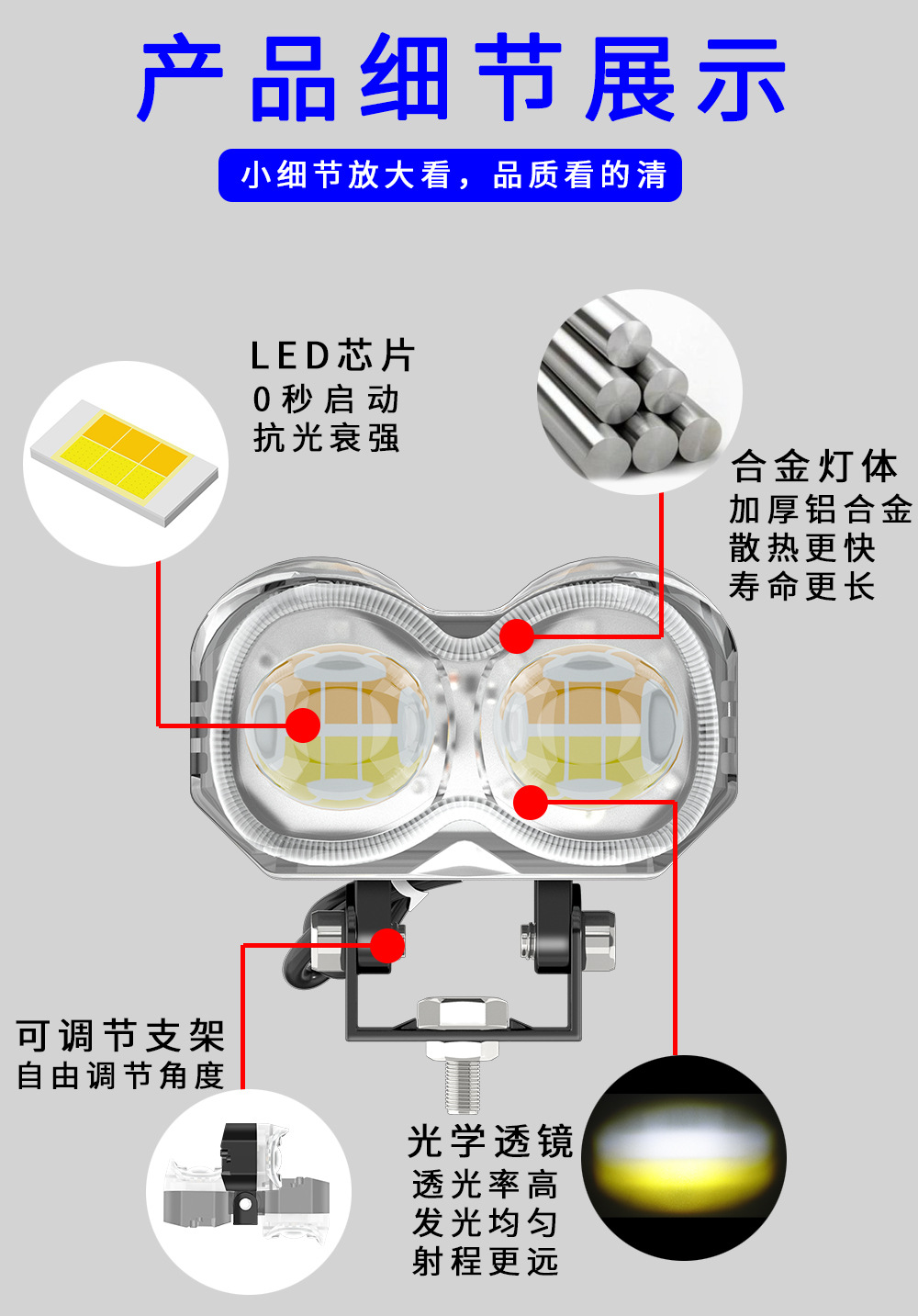 产品细节展示

小细节放大看，品质看的清

LED芯片
0秒启动
抗光衰强

合金灯体
加厚铝合金
散热更快
寿命更长

可调节支架
自由调节角度

光学透镜
透光率高
发光均匀
射程更远