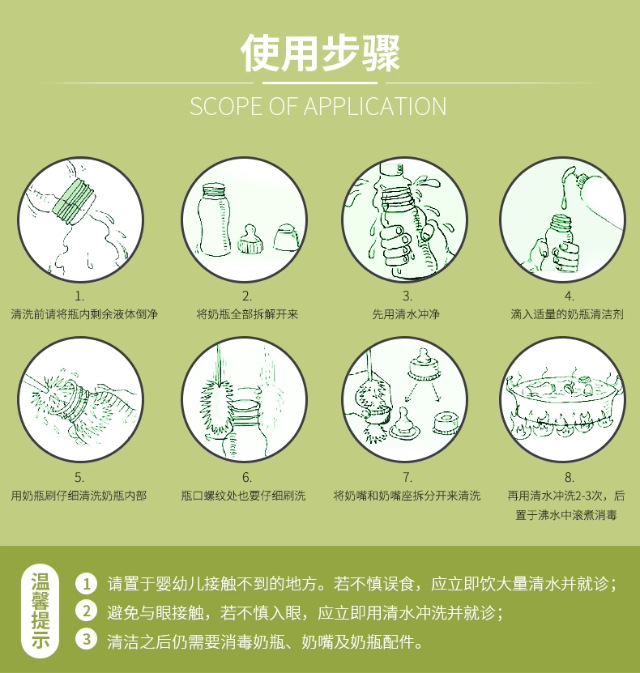 使用步骤

SCOPE OF APPLICATION

1.
清洗前请将瓶内剩余液体倒净

2.
将奶瓶全部拆解开来

3.
先用清水冲净

4.
滴入适量的奶瓶清洁剂

5.
用奶瓶刷仔细清洗奶瓶内部

6.
瓶口螺纹处也要仔细刷洗

7.
将奶嘴和奶嘴座拆分开来清洗

8.
再用清水冲洗2-3次，后置于沸水中滚煮消毒

温馨提示

1 请置于婴幼儿接触不到的地方。若不慎误食，应立即饮大量清水并就诊；

2 避免与眼接触，若不慎入眼，应立即用清水冲洗并就诊；

3 清洁之后仍需要消毒奶瓶、奶嘴及奶瓶配件。