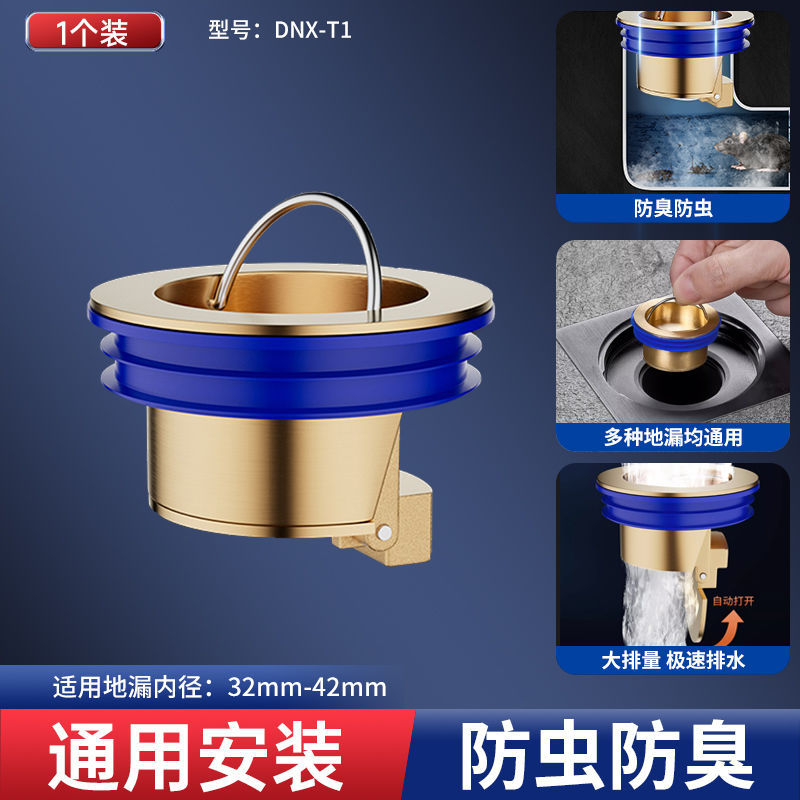 1个装

型号：DNX-T1

防臭防虫

多种地漏均通用

自动打开

大排量 极速排水

适用地漏内径：32mm-42mm

通用安装

防虫防臭