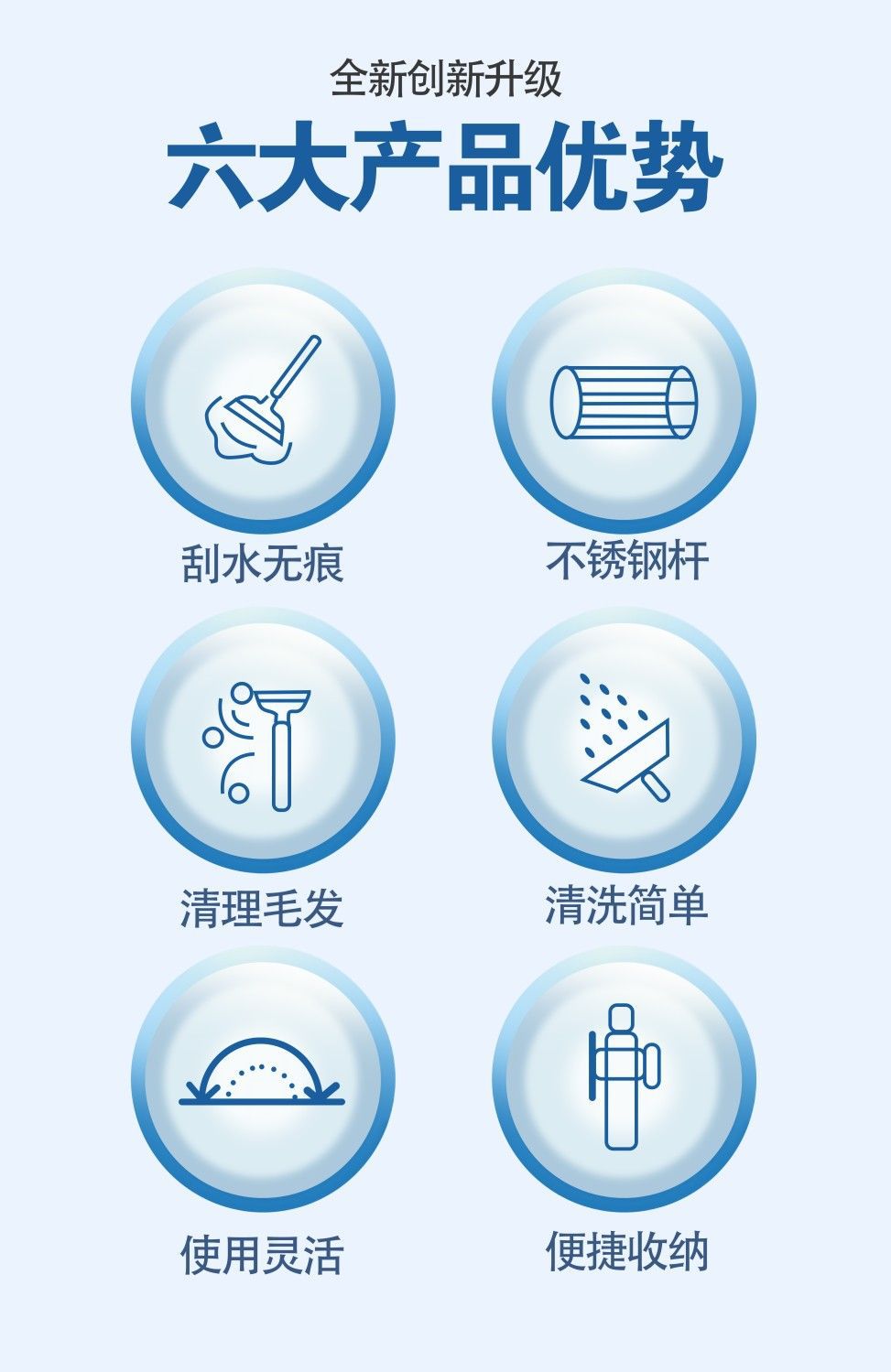 全新创新升级

六大产品优势

刮水无痕

不锈钢杆

清理毛发

清洗简单

使用灵活

便捷收纳