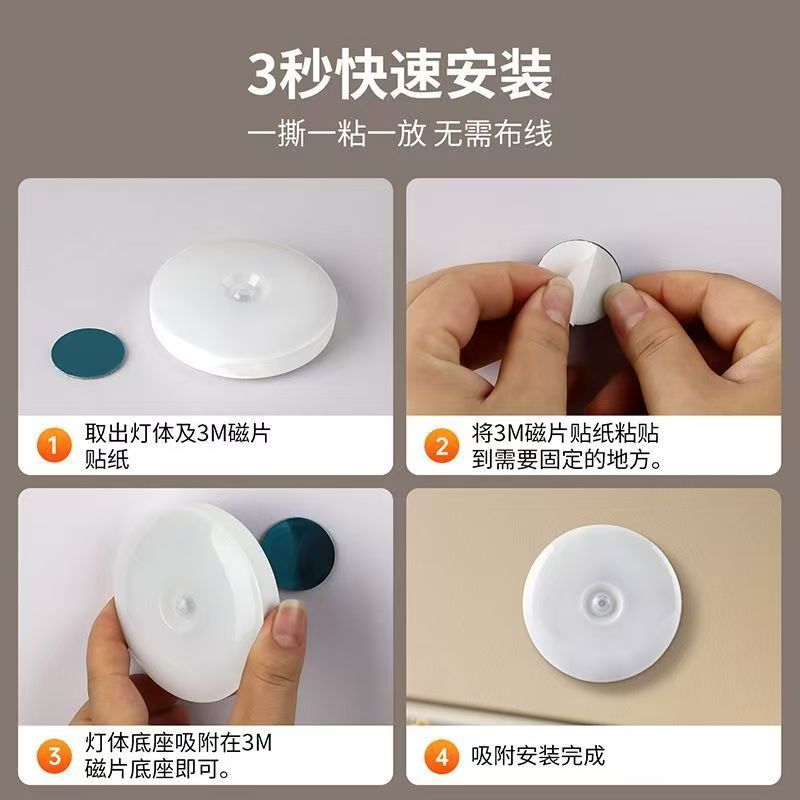 3秒快速安装

一撕一粘一放 无需布线

1 取出灯体及3M磁片贴纸

2 将3M磁片贴纸粘贴到需要固定的地方。

3 灯体底座吸附在3M磁片底座即可。

4 吸附安装完成