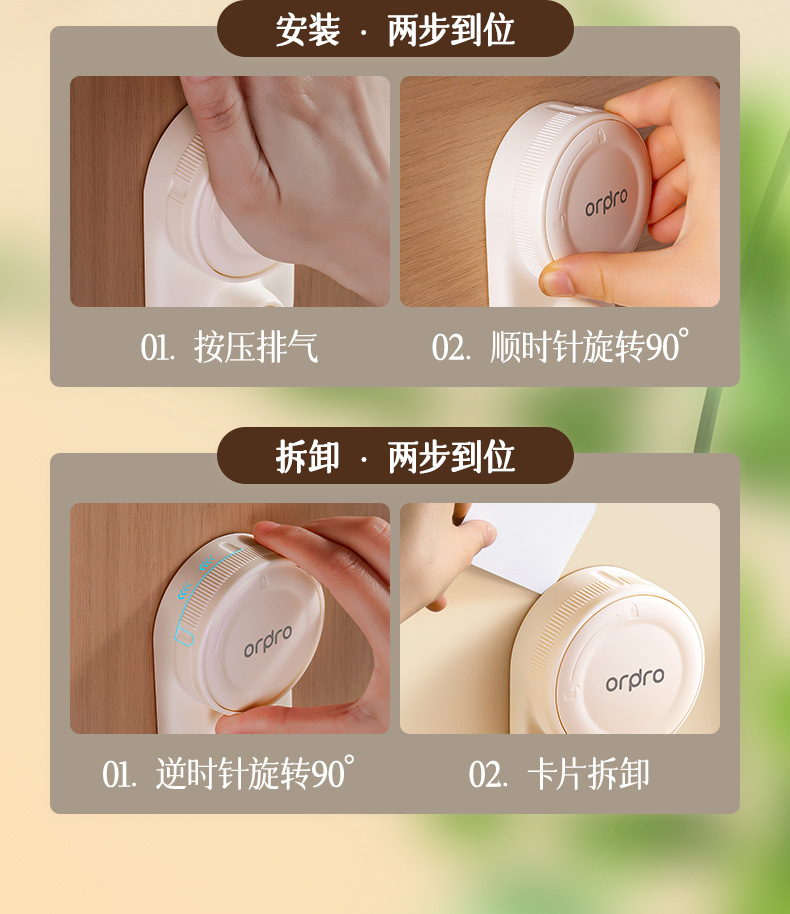 安装 · 两步到位

orpro

01. 按压排气

02. 顺时针旋转90°

拆卸 · 两步到位

orpro

orpro

01. 逆时针旋转90°

02. 卡片拆卸