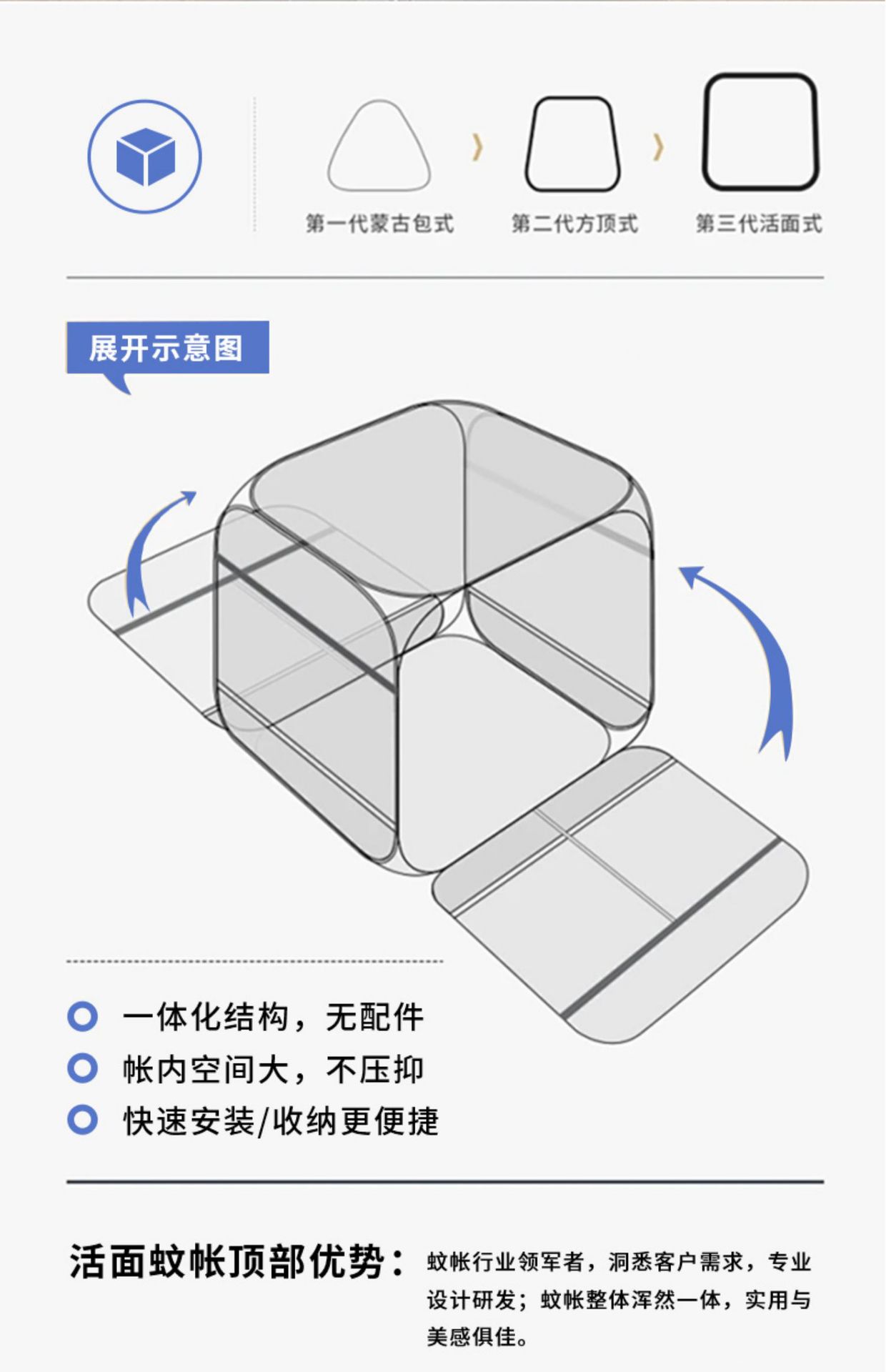 第一代蒙古包式

第二代方顶式

第三代活面式

展开示意图

一体化结构，无配件

帐内空间大，不压抑

快速安装/收纳更便捷

活面蚊帐顶部优势：

蚊帐行业领军者，洞悉客户需求，专业设计研发；蚊帐整体浑然一体，实用与美感俱佳。