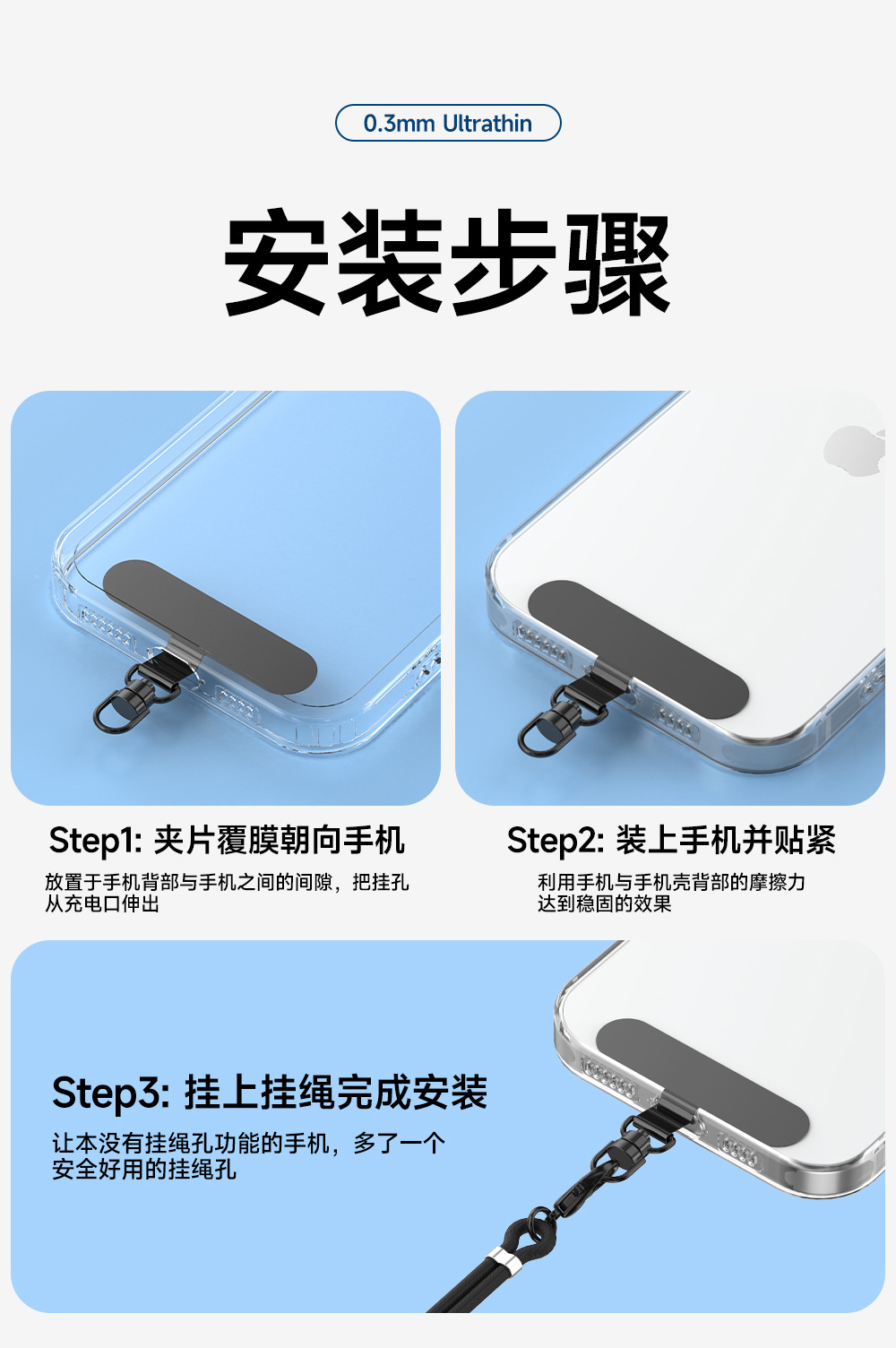 0.3mm Ultrathin

安装步骤

Step1: 夹片覆膜朝向手机

放置于手机背部与手机之间的间隙，把挂孔从充电口伸出

Step2: 装上手机并贴紧

利用手机与手机壳背部的摩擦力达到稳固的效果

Step3: 挂上挂绳完成安装

让本没有挂绳孔功能的手机，多了一个安全好用的挂绳孔