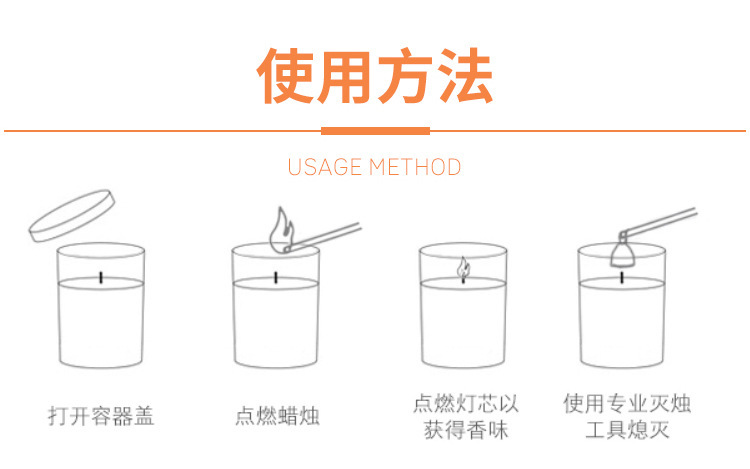 使用方法

USAGE METHOD

打开容器盖

点燃蜡烛

点燃灯芯以获得香味

使用专业灭烛工具熄灭