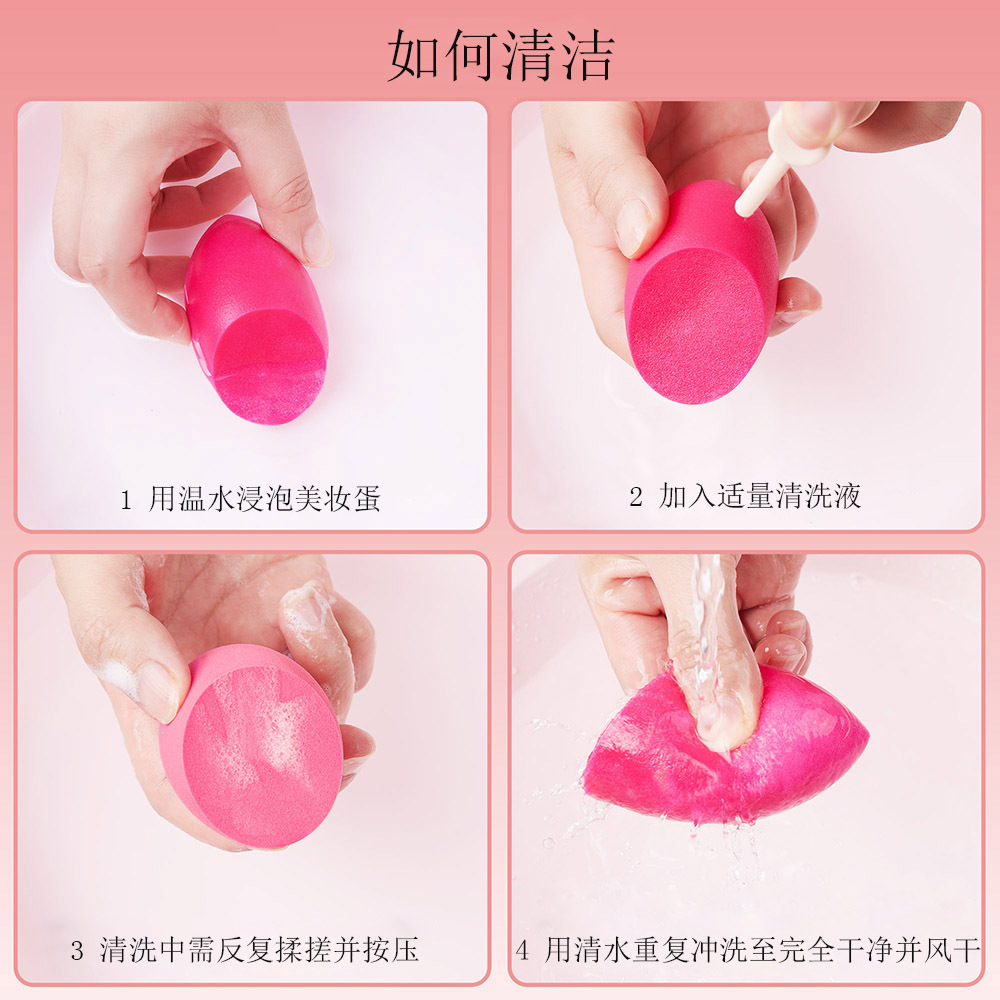 如何清洁

1 用温水浸泡美妆蛋

2 加入适量清洗液

3 清洗中需反复揉搓并按压

4 用清水重复冲洗至完全干净并风干